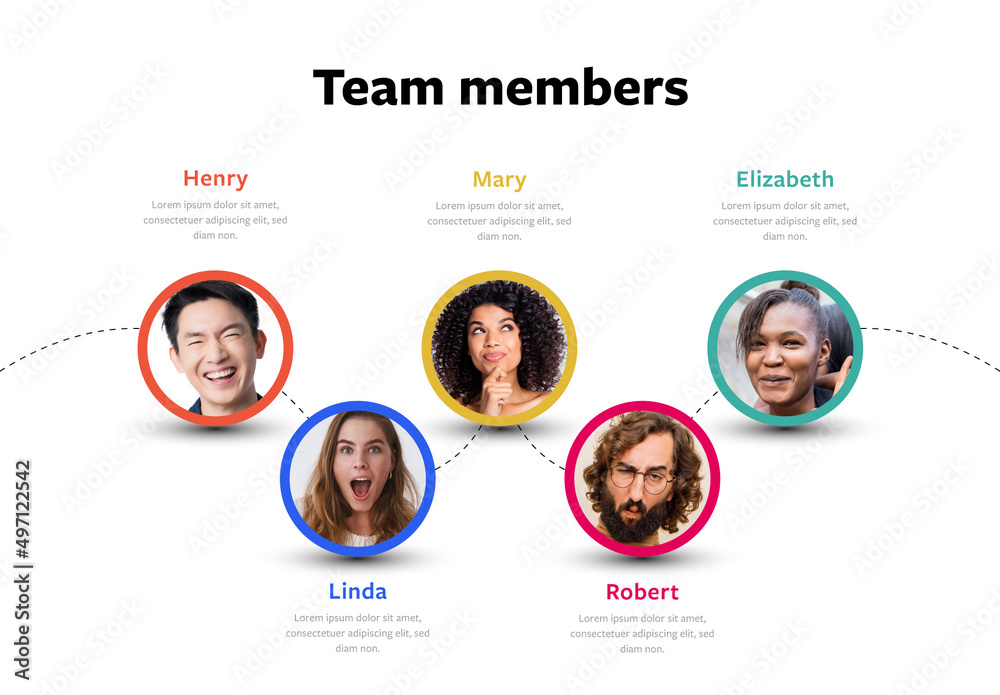 Team members

Henry

Lorem ipsum dolor sit amet, consectetuer adipiscing elit, sed diam non.

Mary

Lorem ipsum dolor sit amet, consectetuer adipiscing elit, sed diam non.

Elizabeth

Lorem ipsum dolor sit amet, consectetuer adipiscing elit, sed diam non.

Linda

Lorem ipsum dolor sit amet, consectetuer adipiscing elit, sed diam non.

Robert

Lorem ipsum dolor sit amet, consectetuer adipiscing elit, sed diam non.

Adobe Stock | #497122542