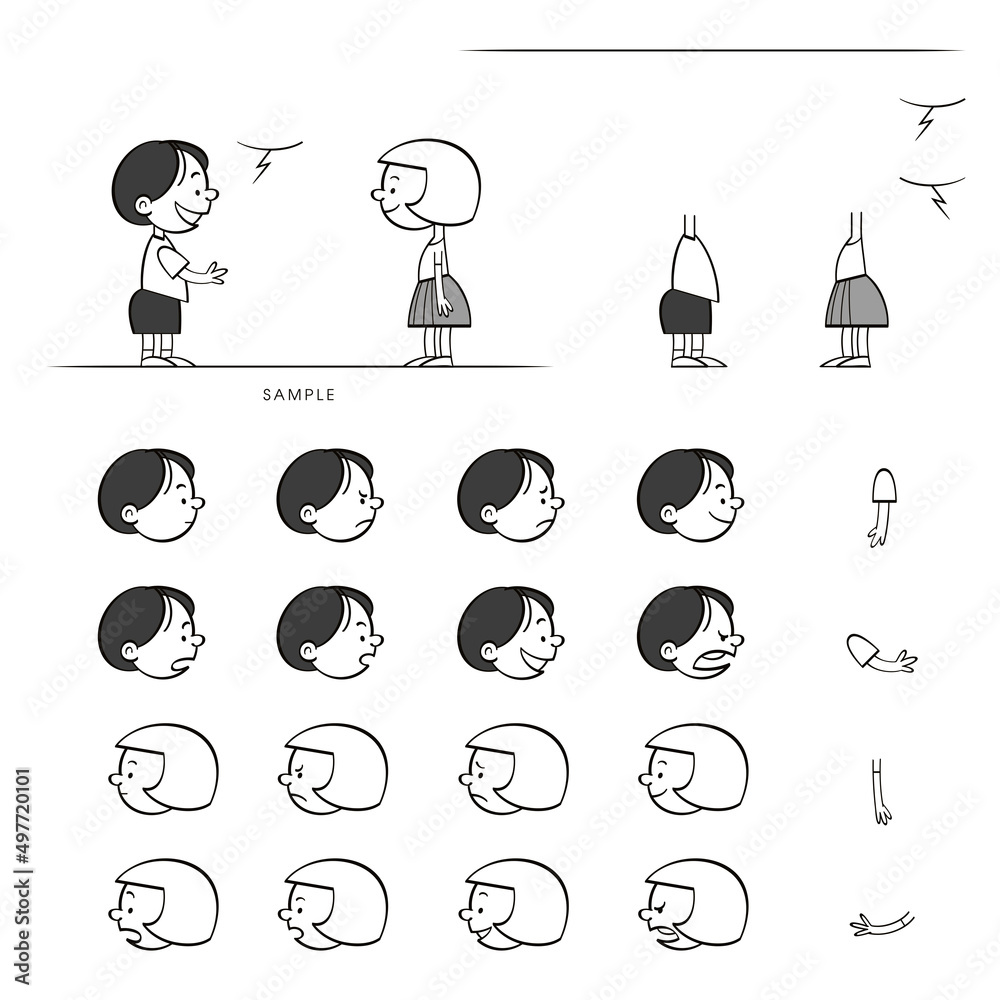 SAMPLE

Adobe Stock | #497720101