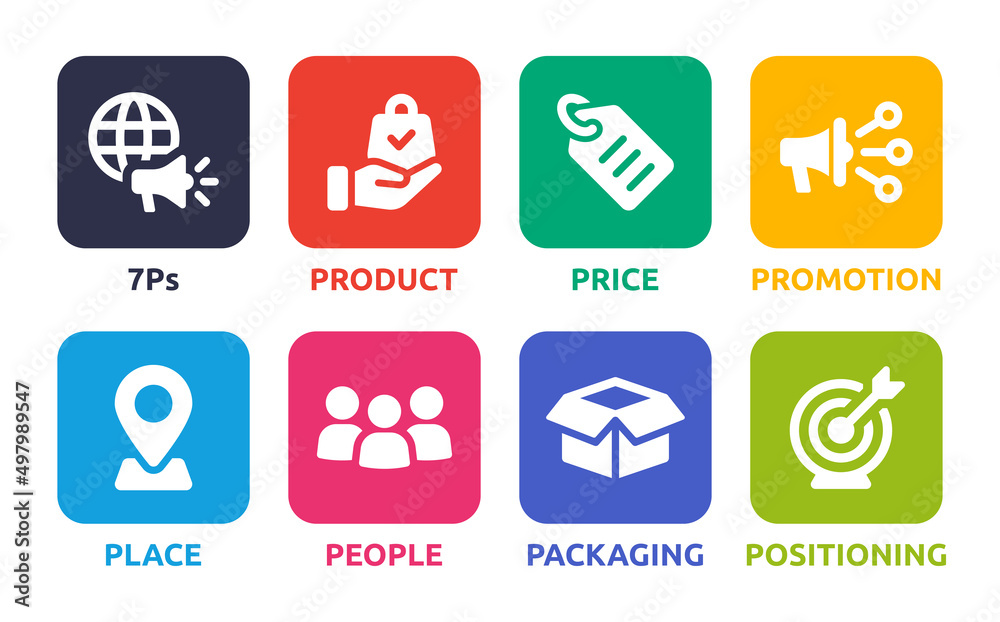 7Ps
PRODUCT
PRICE
PROMOTION
PLACE
PEOPLE
PACKAGING
POSITIONING

Adobe Stock | #497989547