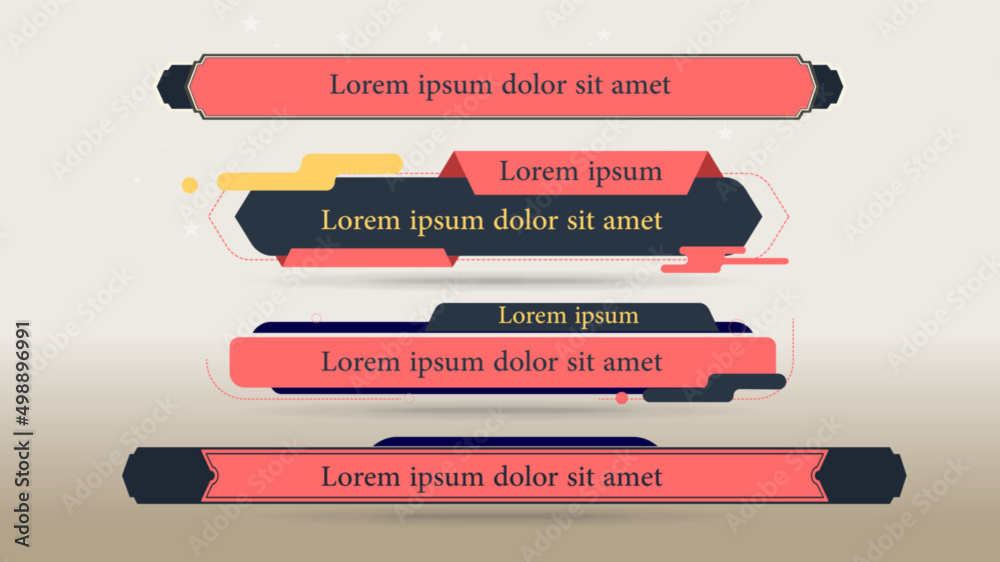 Lorem ipsum dolor sit amet

Lorem ipsum
Lorem ipsum dolor sit amet

Lorem ipsum
Lorem ipsum dolor sit amet

Lorem ipsum dolor sit amet

Adobe Stock | #498896991