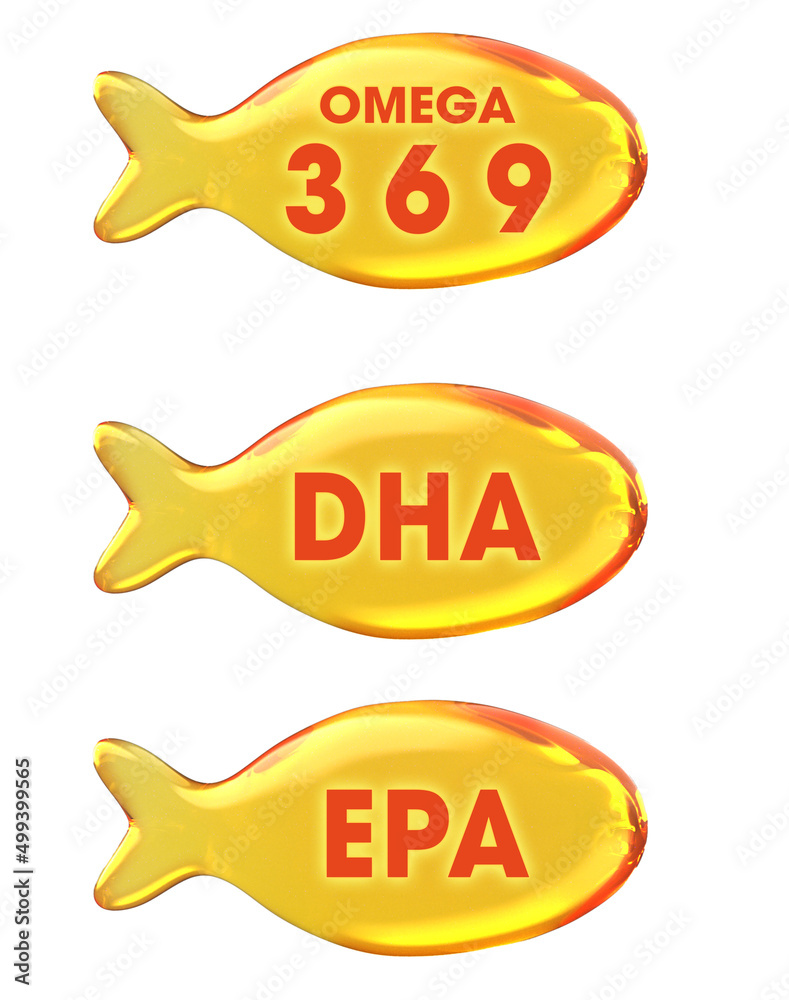 OMEGA
3 6 9

DHA

EPA

Adobe Stock | #499399565