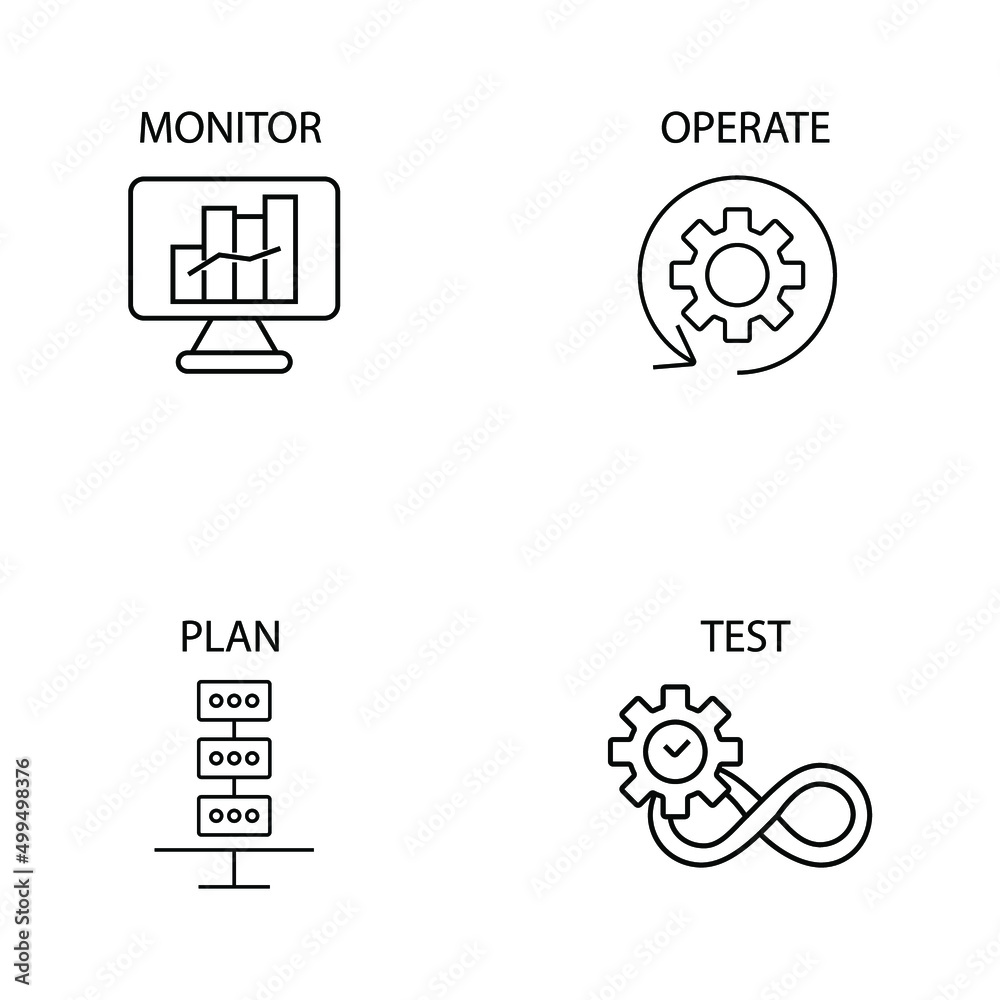 MONITOR

OPERATE

PLAN

TEST

Adobe Stock | #499498376