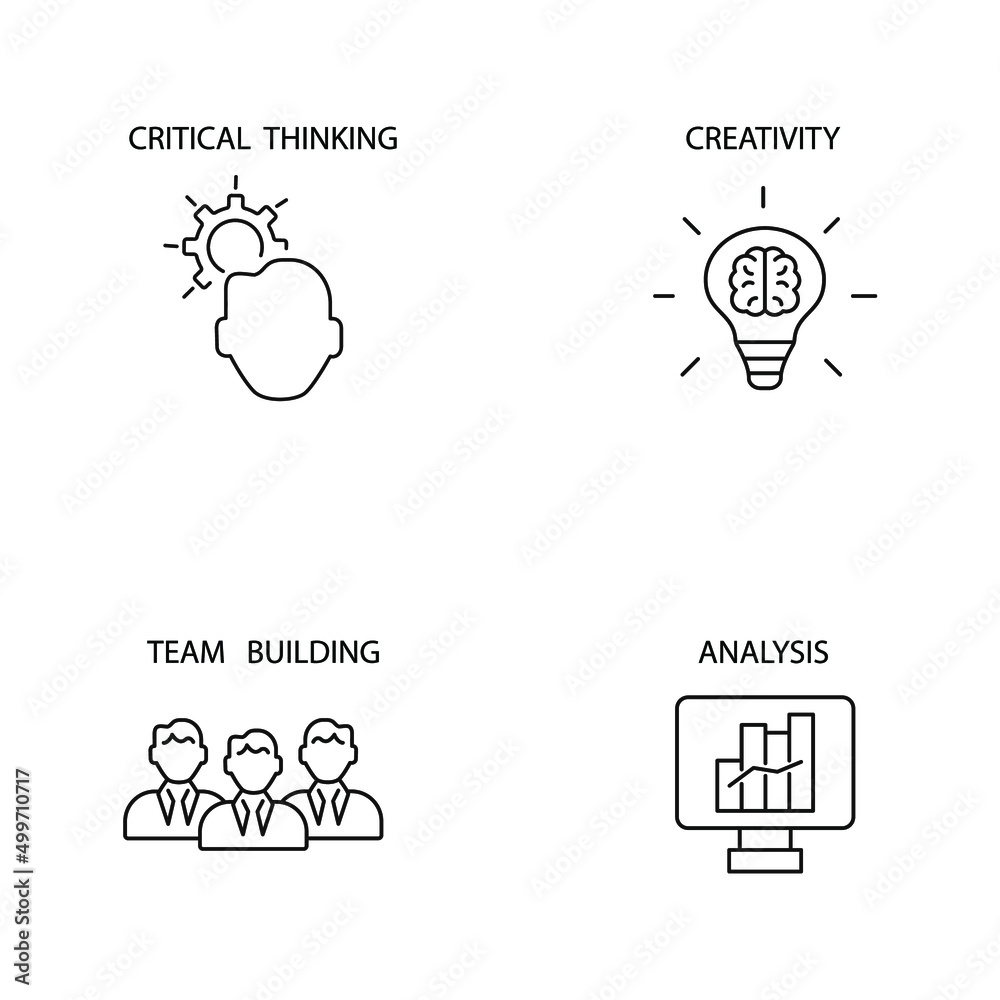 CRITICAL THINKING

CREATIVITY

TEAM BUILDING

ANALYSIS

Adobe Stock | #499710717