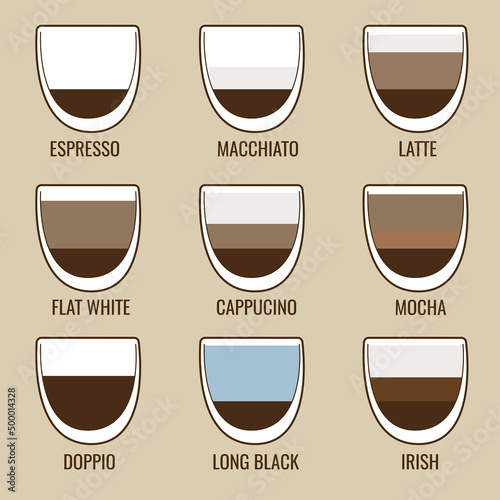 ESPRESSO

MACCHIATO

LATTE

FLAT WHITE

CAPPUCINO

MOCHA

DOPPIO

LONG BLACK

IRISH

Adobe Stock | #500014328