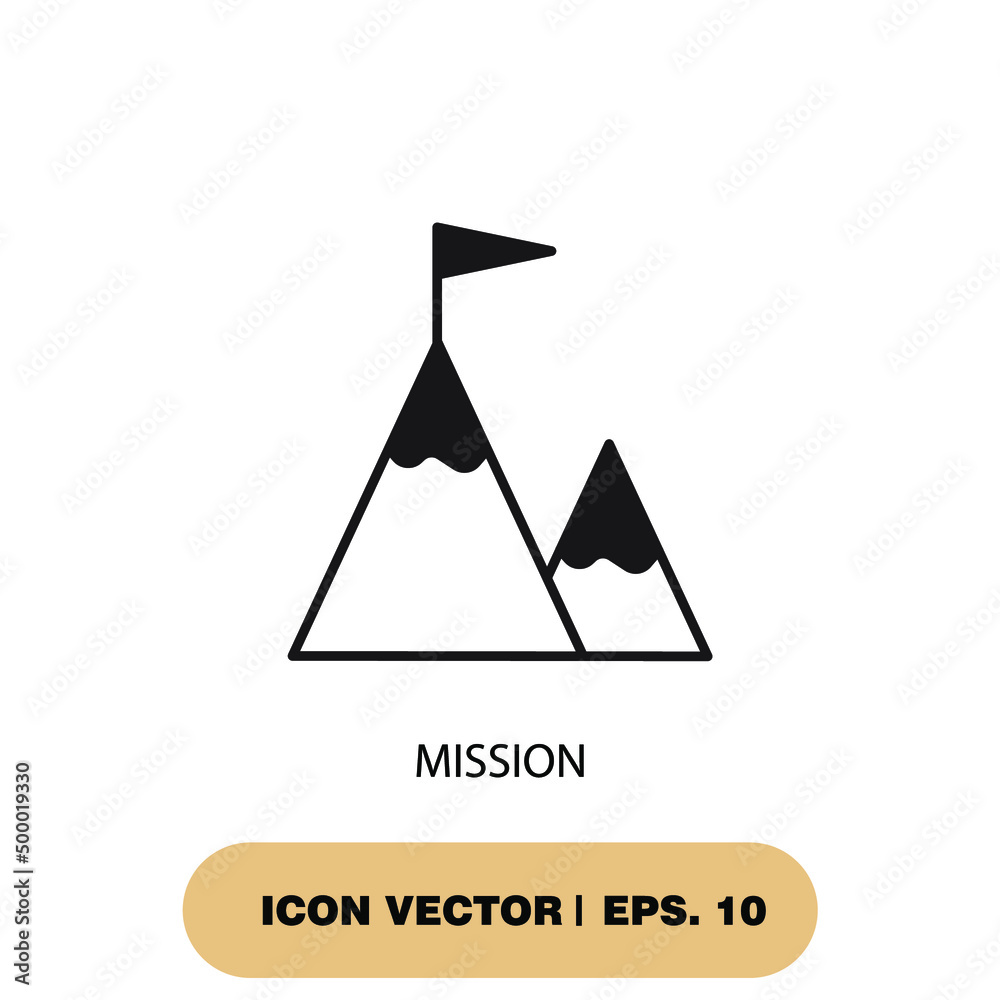 MISSION

ICON VECTOR | EPS. 10

Adobe Stock | #500019330