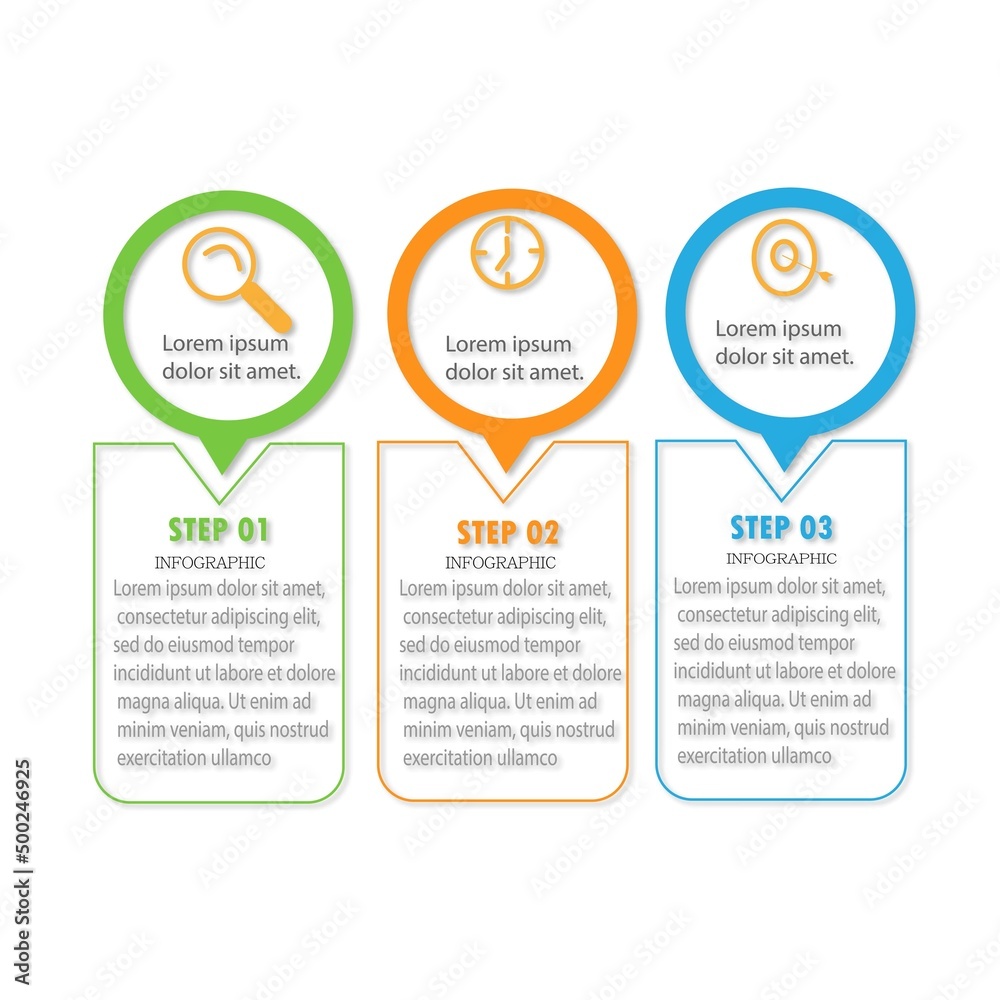 Lorem ipsum dolor sit amet.

STEP 01

INFOGRAPHIC

Lorem ipsum dolor sit amet, consectetur adipiscing elit, sed do eiusmod tempor incididunt ut labore et dolore magna aliqua. Ut enim ad minim veniam, quis nostrud exercitation ullamco

Lorem ipsum dolor sit amet.

STEP 02

INFOGRAPHIC

Lorem ipsum dolor sit amet, consectetur adipiscing elit, sed do eiusmod tempor incididunt ut labore et dolore magna aliqua. Ut enim ad minim veniam, quis nostrud exercitation ullamco

Lorem ipsum dolor sit amet.

STEP 03

INFOGRAPHIC

Lorem ipsum dolor sit amet, consectetur adipiscing elit, sed do eiusmod tempor incididunt ut labore et dolore magna aliqua. Ut enim ad minim veniam, quis nostrud exercitation ullamco

Adobe Stock | #500246925