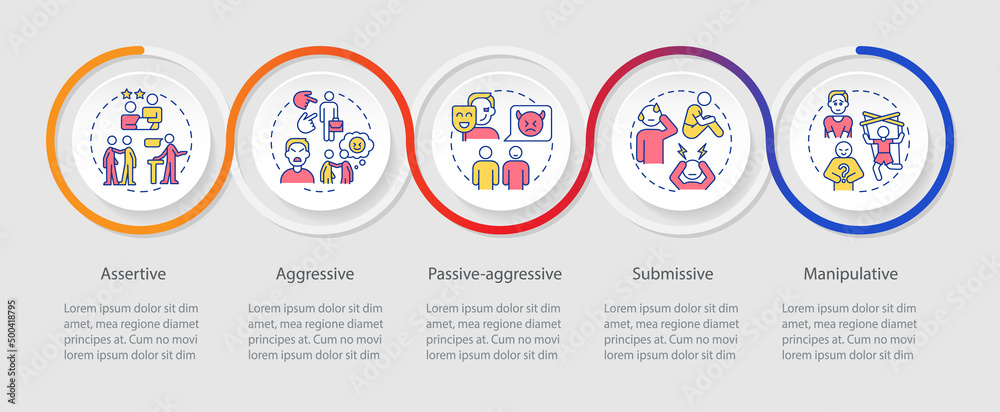 Assertive

Lorem ipsum dolor sit dim amet, mea regione diamet principes at. Cum no movi lorem ipsum dolor sit dim

Aggressive

Lorem ipsum dolor sit dim amet, mea regione diamet principes at. Cum no movi lorem ipsum dolor sit dim

Passive-aggressive

Lorem ipsum dolor sit dim amet, mea regione diamet principes at. Cum no movi lorem ipsum dolor sit dim

Submissive

Lorem ipsum dolor sit dim amet, mea regione diamet principes at. Cum no movi lorem ipsum dolor sit dim

Manipulative

Lorem ipsum dolor sit dim amet, mea regione diamet principes at. Cum no movi lorem ipsum dolor sit dim

500418795