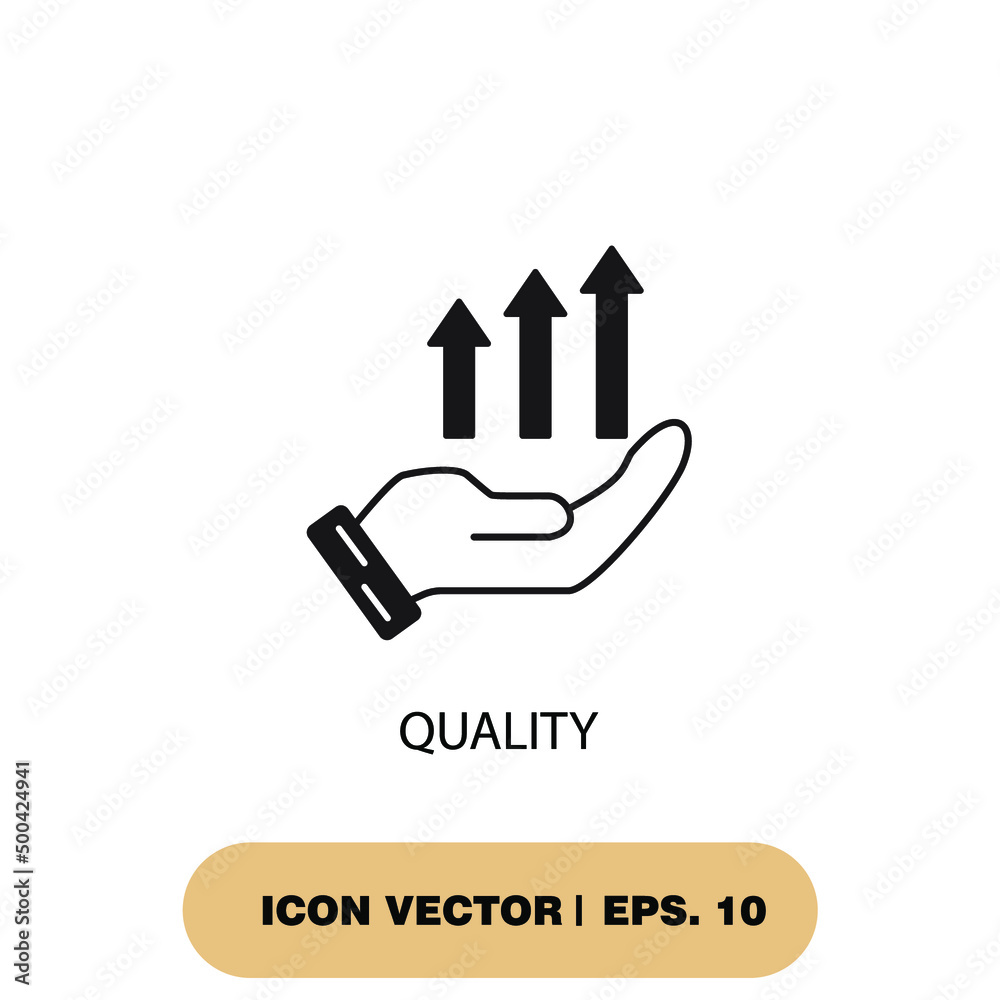 QUALITY

ICON VECTOR | EPS. 10

Adobe Stock | #500424941