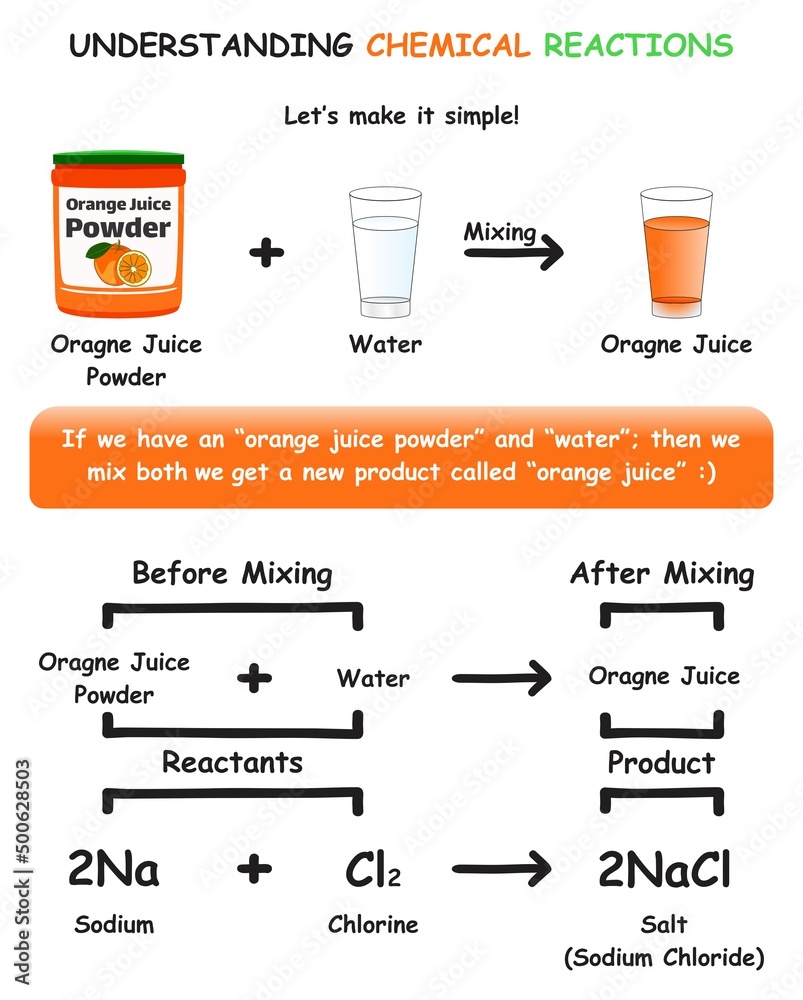 UNDERSTANDING CHEMICAL REACTIONS

Let's make it simple!

Orange Juice Powder

+

Mixing

Oragne Juice Powder

Water

Oragne Juice

If we have an "orange juice powder" and "water"; then we mix both we get a new product called "orange juice" :)

Before Mixing

After Mixing

Oragne Juice Powder + Water → Oragne Juice

Reactants

Product

$2Na + Cl_2 \rightarrow 2NaCl$

Sodium

Chlorine

Salt (Sodium Chloride)

Adobe Stock | #500628503