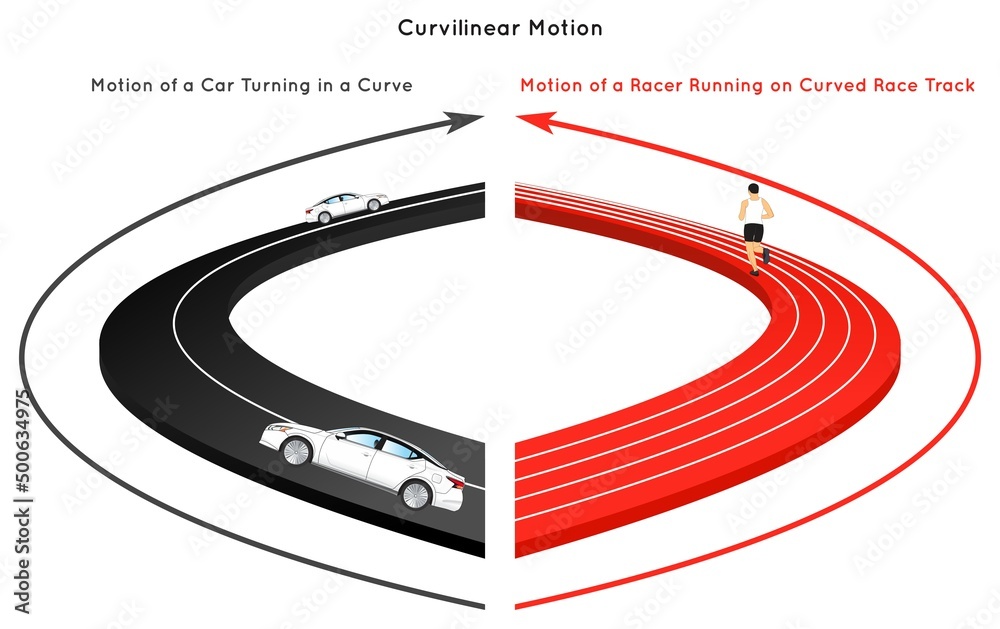 Curvilinear Motion

Motion of a Car Turning in a Curve

Motion of a Racer Running on Curved Race Track

Adobe Stock | #500634975