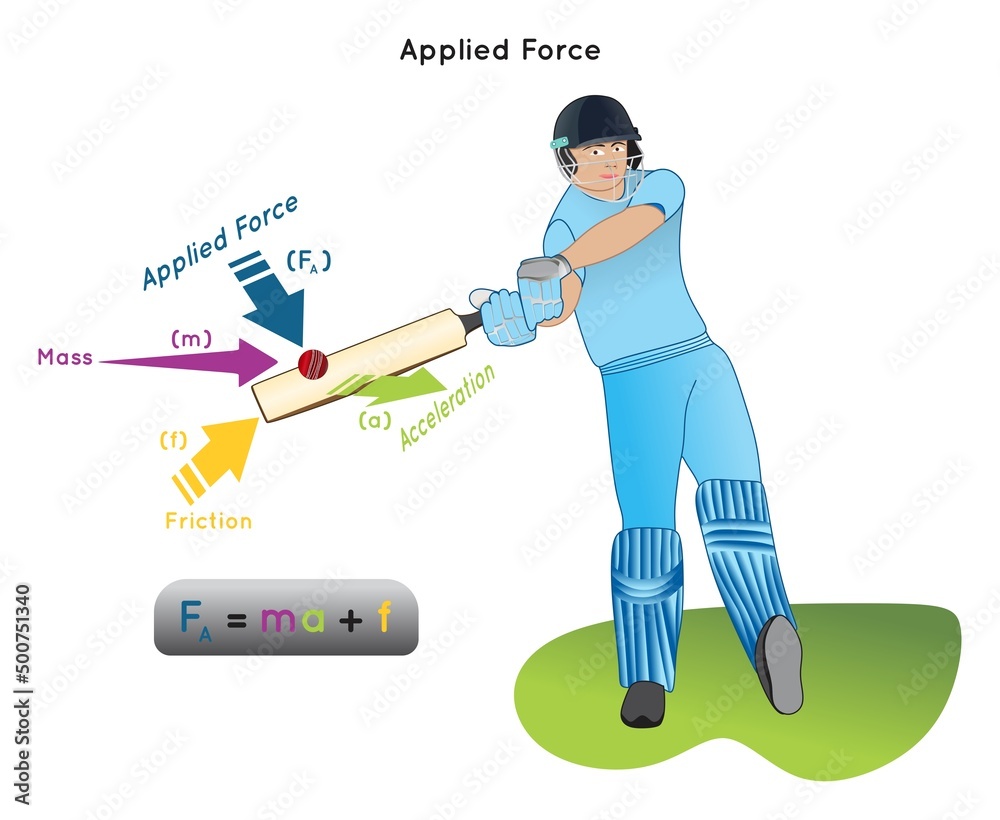 Applied Force

Applied Force
$(F_A)$

Mass
(m)

(a) Acceleration

(f)
Friction

$F_A = ma + f$

Adobe Stock | #500751340