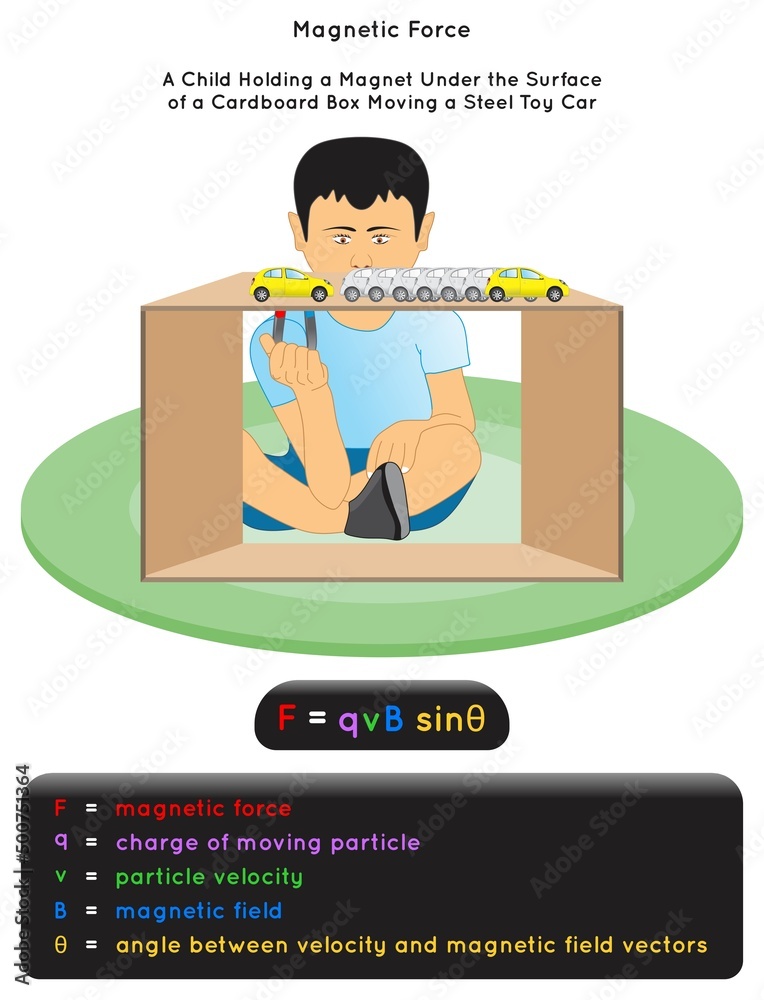 Magnetic Force

A Child Holding a Magnet Under the Surface of a Cardboard Box Moving a Steel Toy Car

$F = qvB \sin\theta$

F = magnetic force
q = charge of moving particle
v = particle velocity
B = magnetic field
θ = angle between velocity and magnetic field vectors

Adobe Stock | #500751364