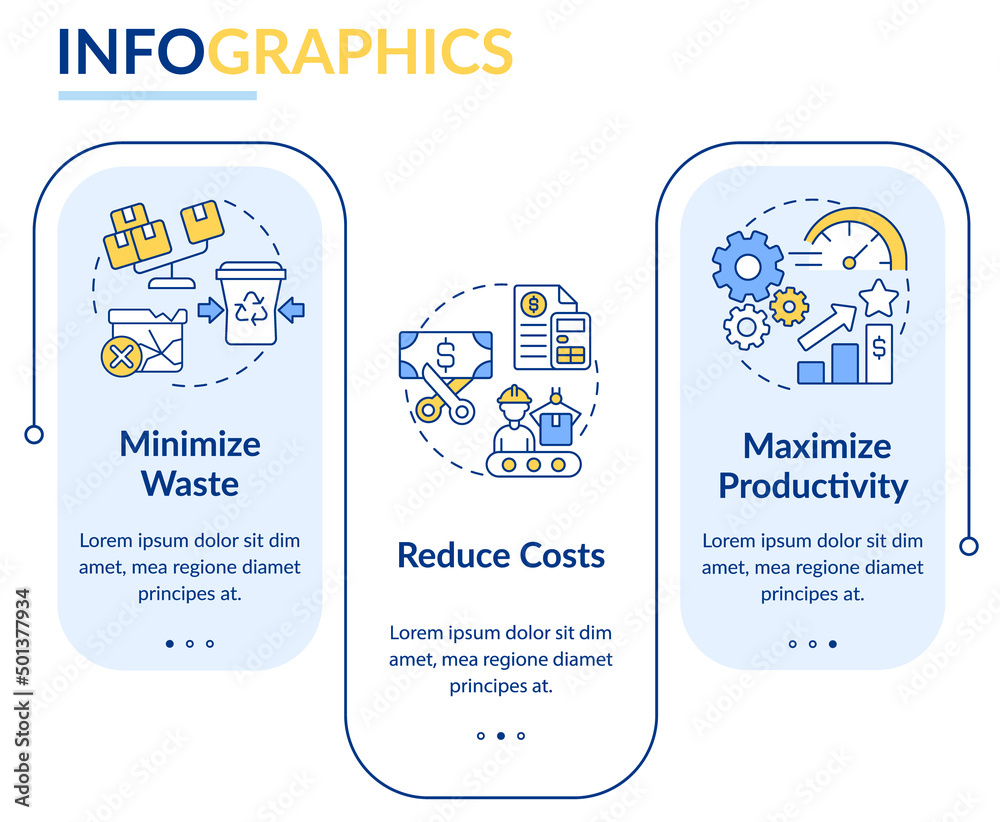 INFOGRAPHICS

Minimize Waste

Lorem ipsum dolor sit dim amet, mea regione diamet principes at.

Reduce Costs

Lorem ipsum dolor sit dim amet, mea regione diamet principes at.

Maximize Productivity

Lorem ipsum dolor sit dim amet, mea regione diamet principes at.

Adobe Stock | #501377934