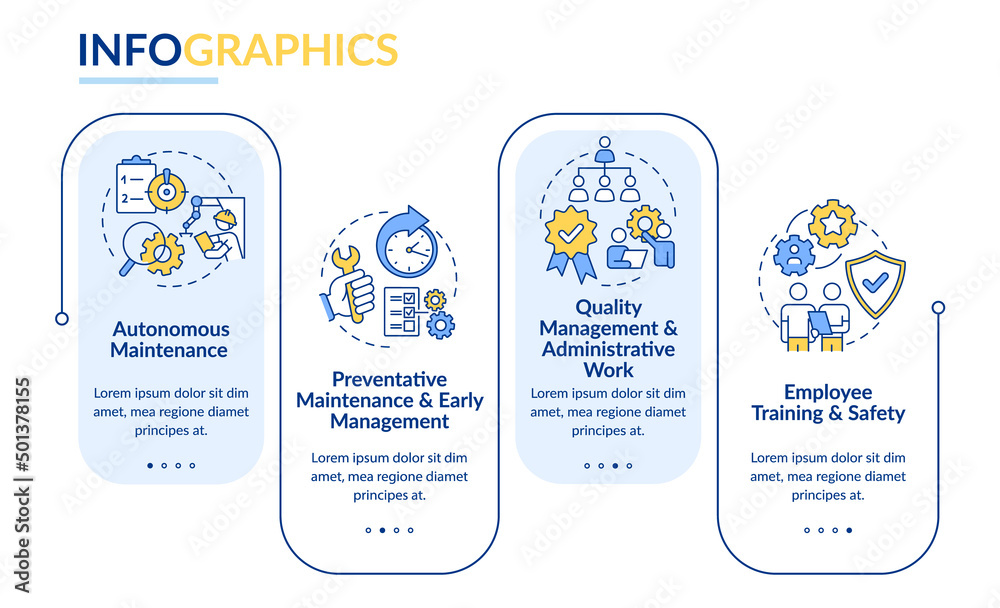 INFOGRAPHICS

1
2

Autonomous Maintenance

Lorem ipsum dolor sit dim amet, mea regione diamet principes at.

Preventative Maintenance & Early Management

Lorem ipsum dolor sit dim amet, mea regione diamet principes at.

Quality Management & Administrative Work

Lorem ipsum dolor sit dim amet, mea regione diamet principes at.

Employee Training & Safety

Lorem ipsum dolor sit dim amet, mea regione diamet principes at.

Adobe Stock | #501378155