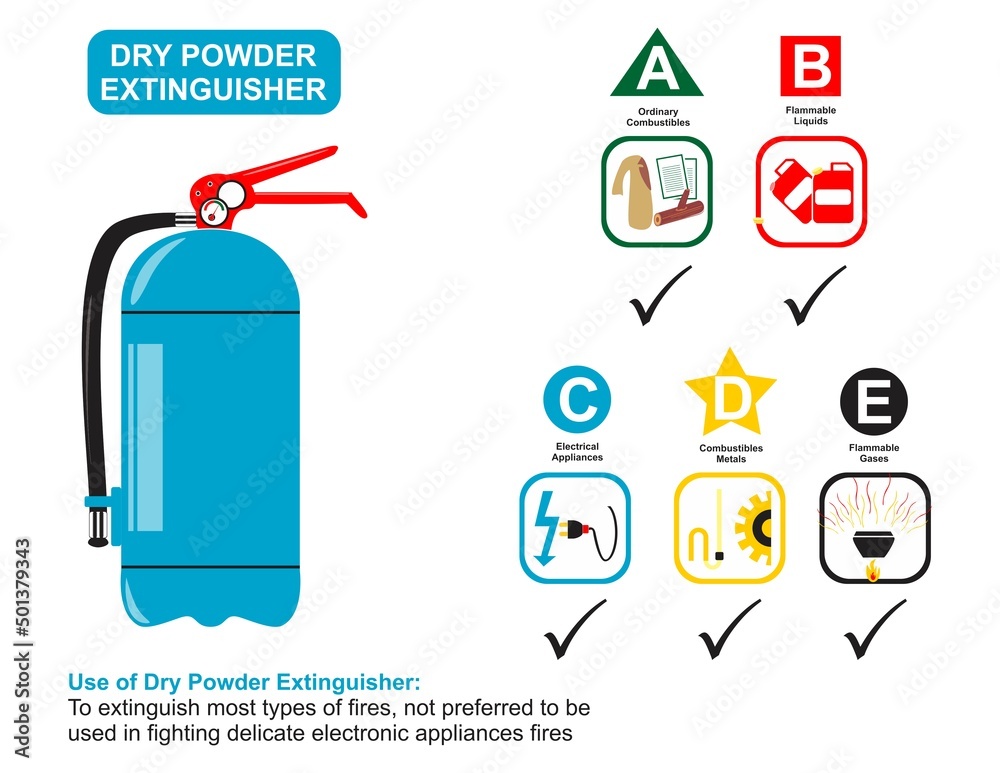 DRY POWDER EXTINGUISHER

A
Ordinary Combustibles

B
Flammable Liquids

C
Electrical Appliances

D
Combustibles Metals

E
Flammable Gases

Use of Dry Powder Extinguisher:
To extinguish most types of fires, not preferred to be used in fighting delicate electronic appliances fires

Adobe Stock | #501379343