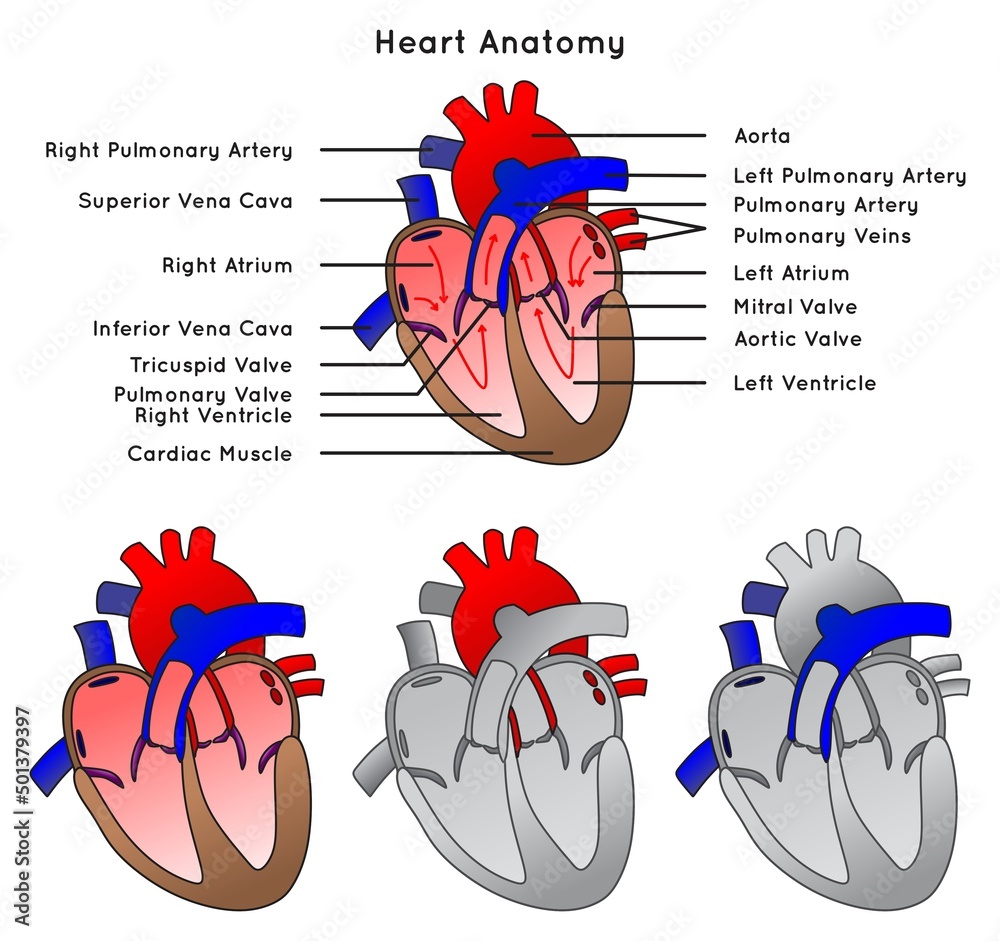 Heart Anatomy

Right Pulmonary Artery
Superior Vena Cava
Right Atrium
Inferior Vena Cava
Tricuspid Valve
Pulmonary Valve
Right Ventricle
Cardiac Muscle

Aorta
Left Pulmonary Artery
Pulmonary Artery
Pulmonary Veins
Left Atrium
Mitral Valve
Aortic Valve
Left Ventricle

Adobe Stock | #501379397