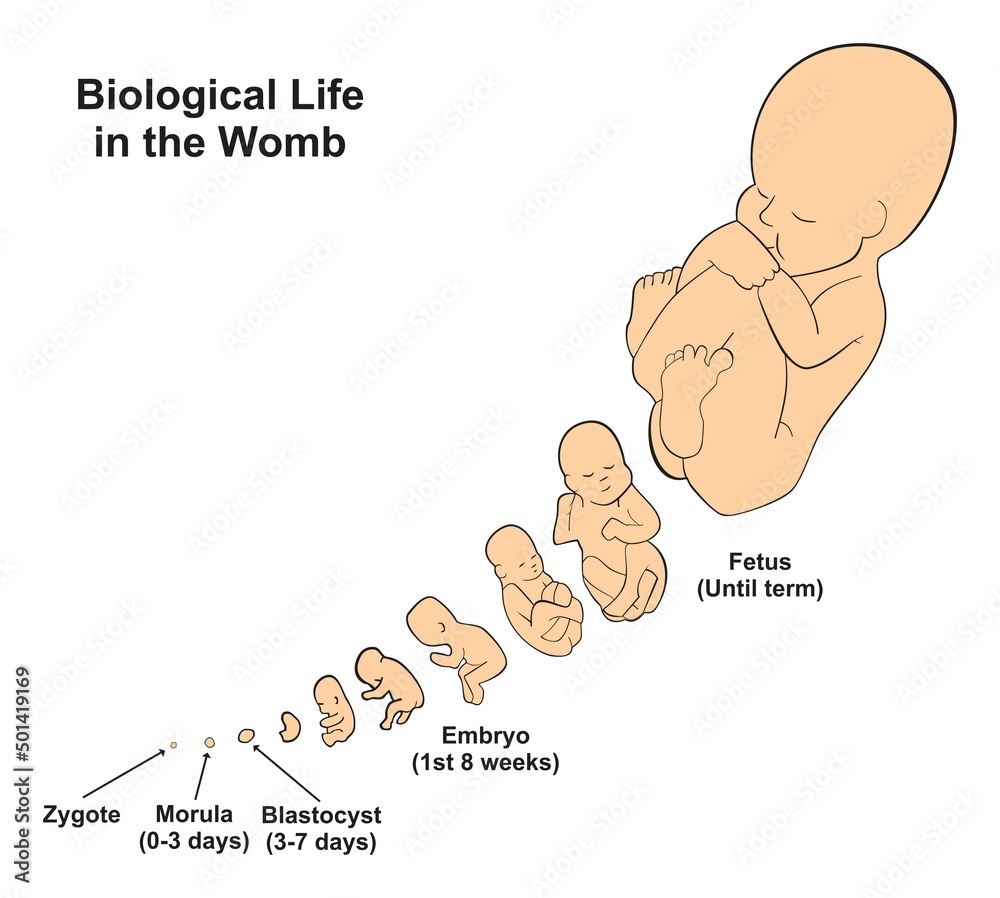 Biological Life in the Womb

Fetus
(Until term)

Embryo
(1st 8 weeks)

Zygote

Morula
(0-3 days)

Blastocyst
(3-7 days)

Adobe Stock | #501419169