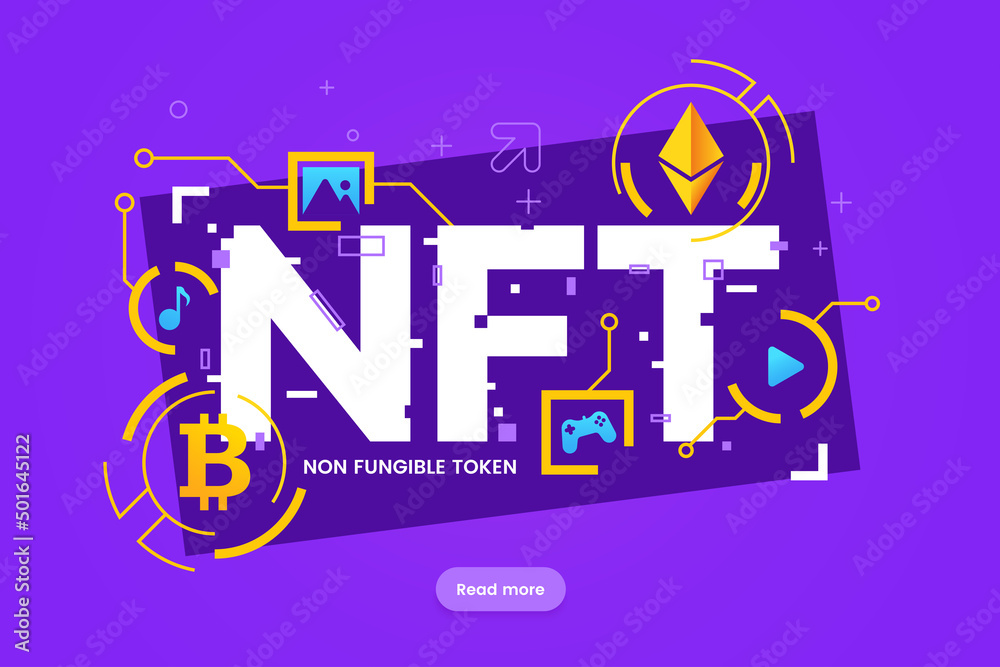 NFT

NON FUNGIBLE TOKEN

Read more

Adobe Stock | #501645122