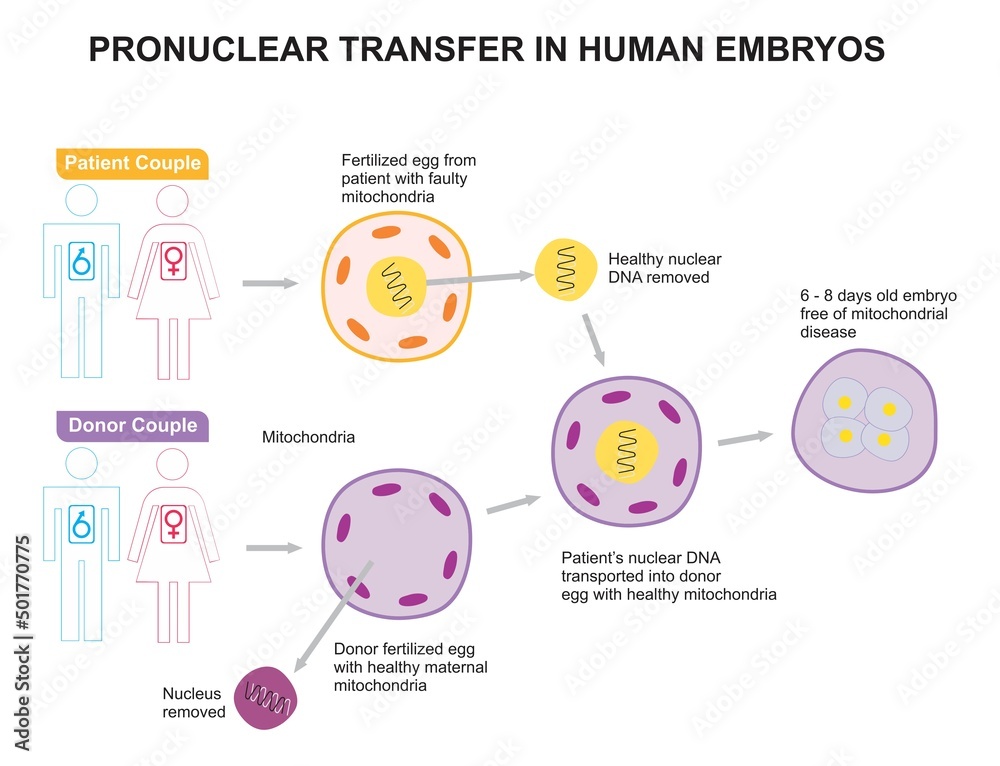 PRONUCLEAR TRANSFER IN HUMAN EMBRYOS

Patient Couple

Fertilized egg from patient with faulty mitochondria

Healthy nuclear DNA removed

6 - 8 days old embryo free of mitochondrial disease

Donor Couple

Mitochondria

Patient's nuclear DNA transported into donor egg with healthy mitochondria

Donor fertilized egg with healthy maternal mitochondria

Nucleus removed

Adobe Stock | #501770775