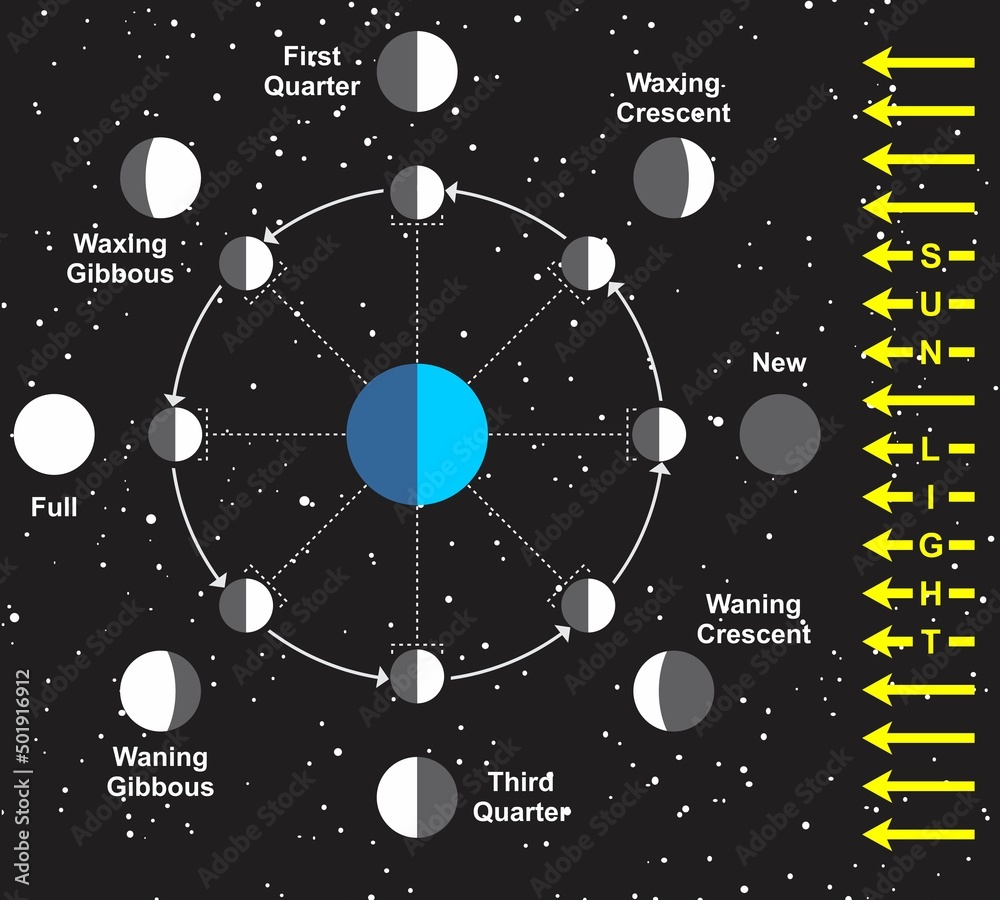 First Quarter

Waxing Crescent

Waxing Gibbous

New

Full

Waning Crescent

Waning Gibbous

Third Quarter

S
U
N
L
I
G
H
T

Adobe Stock | #501916912