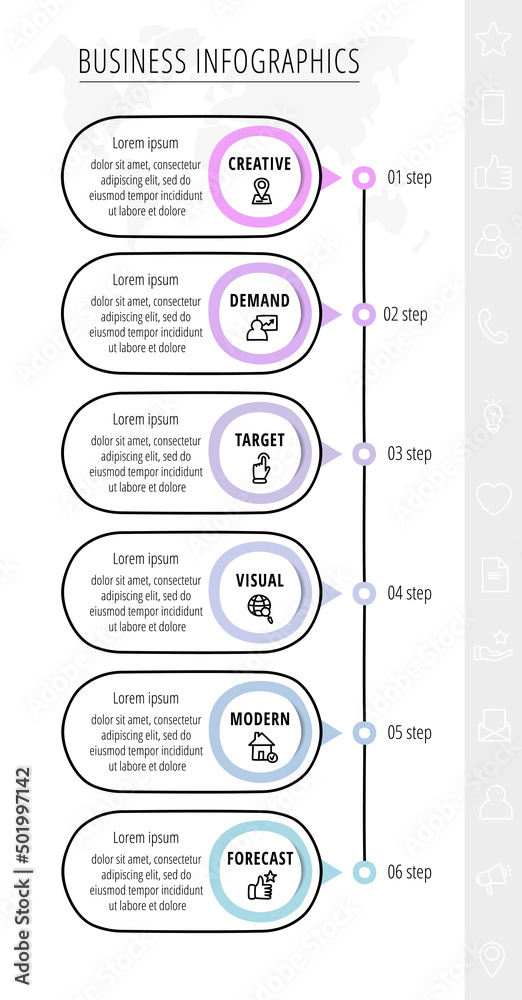 BUSINESS INFOGRAPHICS

Lorem ipsum
dolor sit amet, consectetur adipiscing elit, sed do eiusmod tempor incididunt ut labore et dolore
CREATIVE
01 step

Lorem ipsum
dolor sit amet, consectetur adipiscing elit, sed do eiusmod tempor incididunt ut labore et dolore
DEMAND
02 step

Lorem ipsum
dolor sit amet, consectetur adipiscing elit, sed do eiusmod tempor incididunt ut labore et dolore
TARGET
03 step

Lorem ipsum
dolor sit amet, consectetur adipiscing elit, sed do eiusmod tempor incididunt ut labore et dolore
VISUAL
04 step

Lorem ipsum
dolor sit amet, consectetur adipiscing elit, sed do eiusmod tempor incididunt ut labore et dolore
MODERN
05 step

Lorem ipsum
dolor sit amet, consectetur adipiscing elit, sed do eiusmod tempor incididunt ut labore et dolore
FORECAST
06 step

Adobe Stock | #501997142