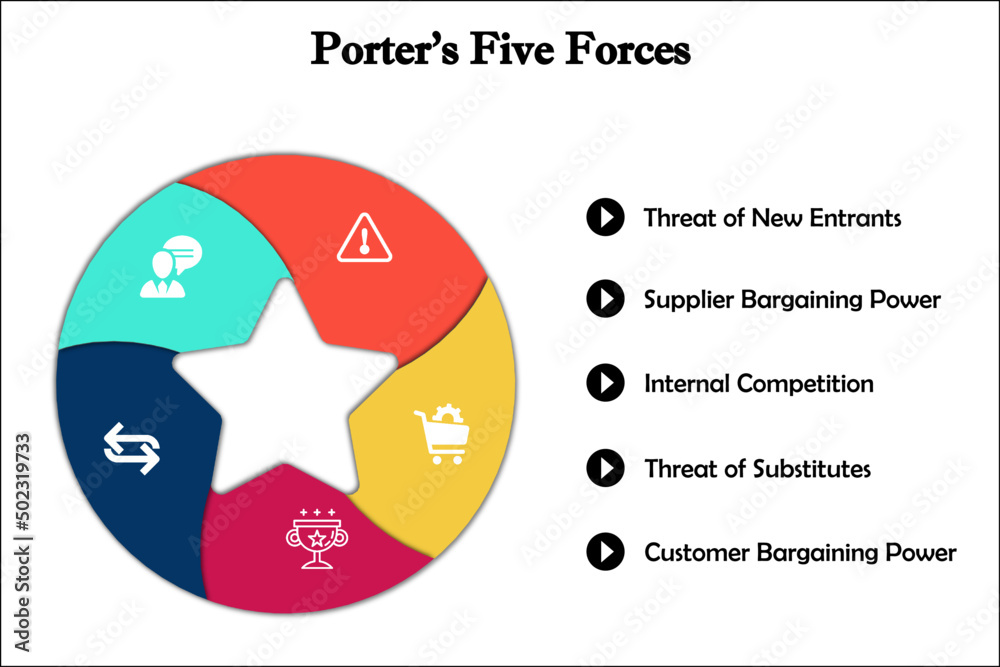 Porter's Five Forces

Threat of New Entrants

Supplier Bargaining Power

Internal Competition

Threat of Substitutes

Customer Bargaining Power

Adobe Stock | #502319733