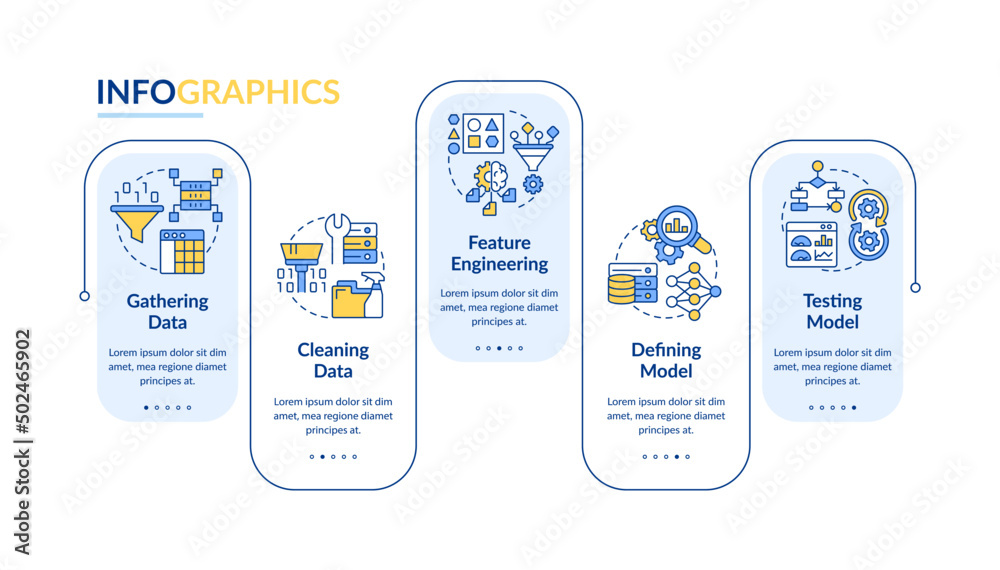 INFOGRAPHICS

Gathering Data

Lorem ipsum dolor sit dim amet, mea regione diamet principes at.

Cleaning Data

Lorem ipsum dolor sit dim amet, mea regione diamet principes at.

Feature Engineering

Lorem ipsum dolor sit dim amet, mea regione diamet principes at.

Defining Model

Lorem ipsum dolor sit dim amet, mea regione diamet principes at.

Testing Model

Lorem ipsum dolor sit dim amet, mea regione diamet principes at.

Adobe Stock | #502465902