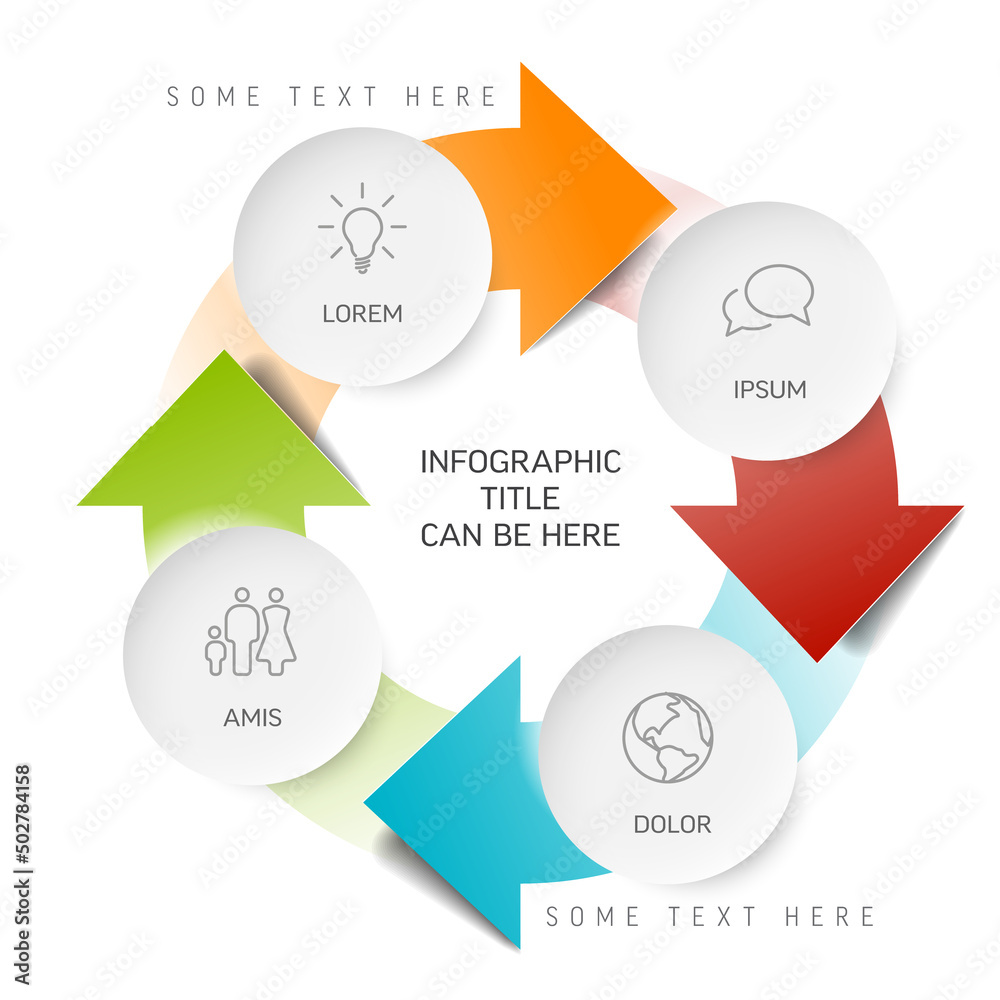 SOME TEXT HERE

LOREM

IPSUM

INFOGRAPHIC
TITLE
CAN BE HERE

AMIS

DOLOR

SOME TEXT HERE

Adobe Stock | #502784158