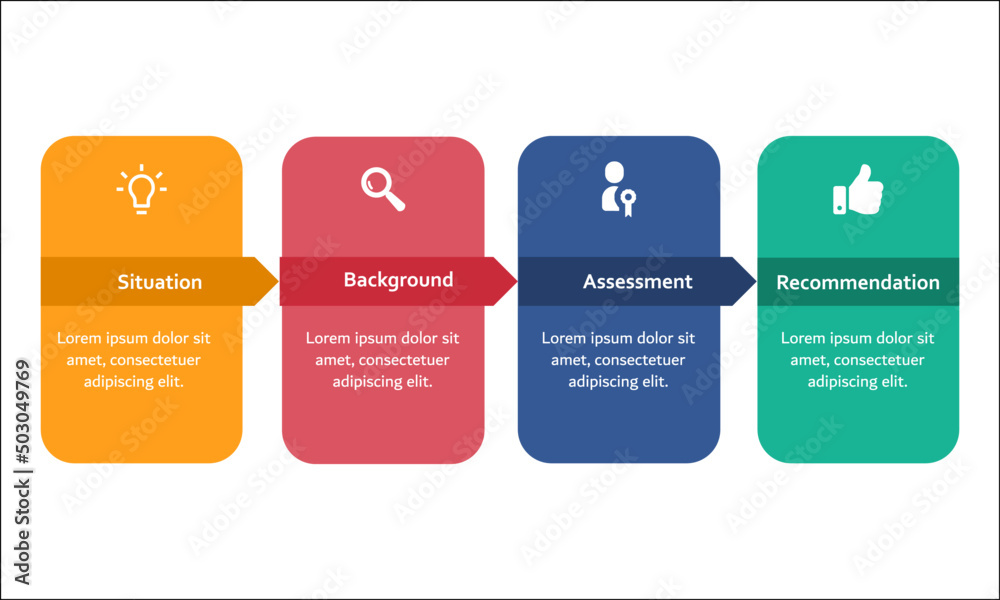 Situation

Lorem ipsum dolor sit amet, consectetuer adipiscing elit.

Background

Lorem ipsum dolor sit amet, consectetuer adipiscing elit.

Assessment

Lorem ipsum dolor sit amet, consectetuer adipiscing elit.

Recommendation

Lorem ipsum dolor sit amet, consectetuer adipiscing elit.

Adobe Stock | #503049769