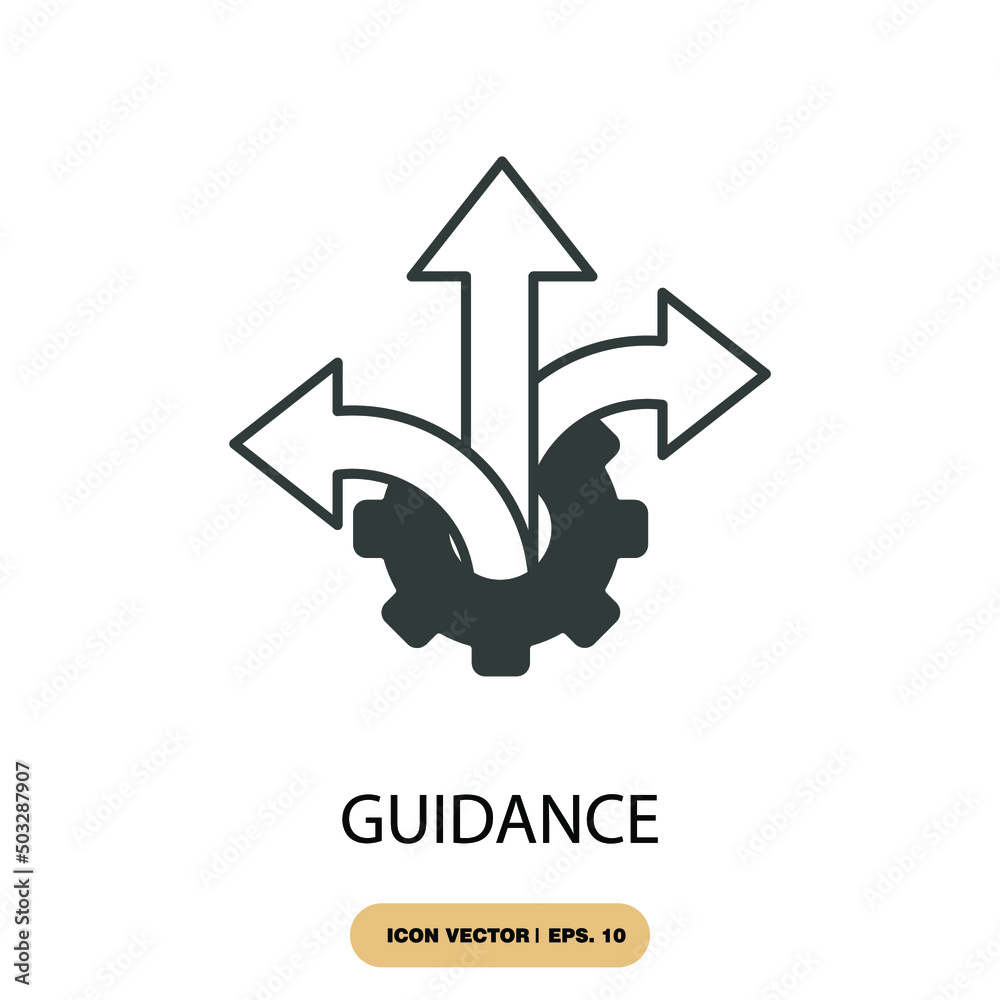 GUIDANCE

ICON VECTOR | EPS. 10

Adobe Stock | #503287907