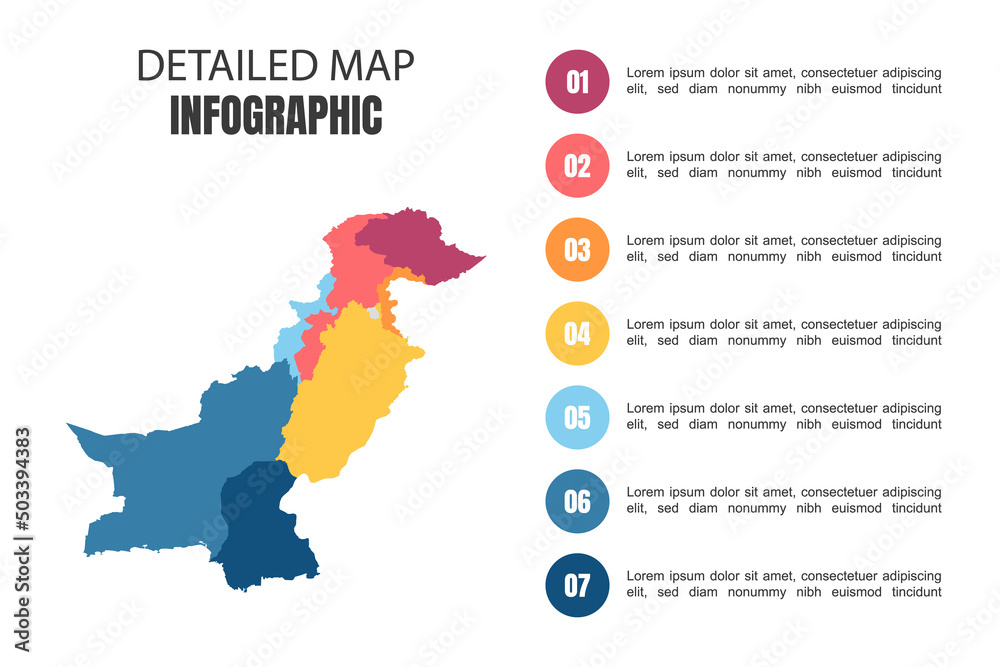 DETAILED MAP
INFOGRAPHIC

01
Lorem ipsum dolor sit amet, consectetuer adipiscing elit, sed diam nonummy nibh euismod tincidunt

02
Lorem ipsum dolor sit amet, consectetuer adipiscing elit, sed diam nonummy nibh euismod tincidunt

03
Lorem ipsum dolor sit amet, consectetuer adipiscing elit, sed diam nonummy nibh euismod tincidunt

04
Lorem ipsum dolor sit amet, consectetuer adipiscing elit, sed diam nonummy nibh euismod tincidunt

05
Lorem ipsum dolor sit amet, consectetuer adipiscing elit, sed diam nonummy nibh euismod tincidunt

06
Lorem ipsum dolor sit amet, consectetuer adipiscing elit, sed diam nonummy nibh euismod tincidunt

07
Lorem ipsum dolor sit amet, consectetuer adipiscing elit, sed diam nonummy nibh euismod tincidunt

Adobe Stock | #503394383