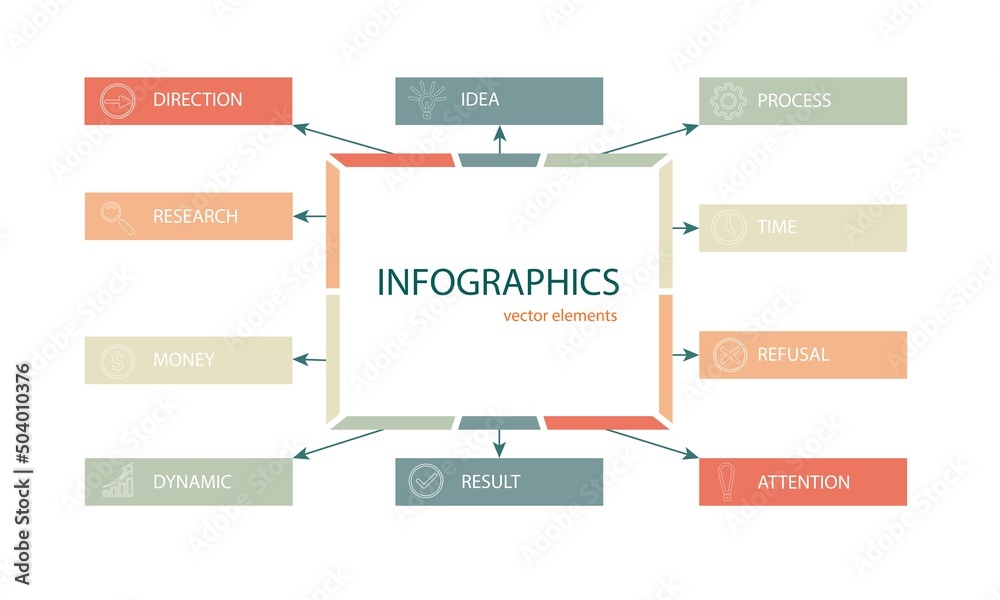 DIRECTION

IDEA

PROCESS

RESEARCH

TIME

INFOGRAPHICS
vector elements

MONEY

REFUSAL

DYNAMIC

RESULT

ATTENTION

Adobe Stock | #504010376