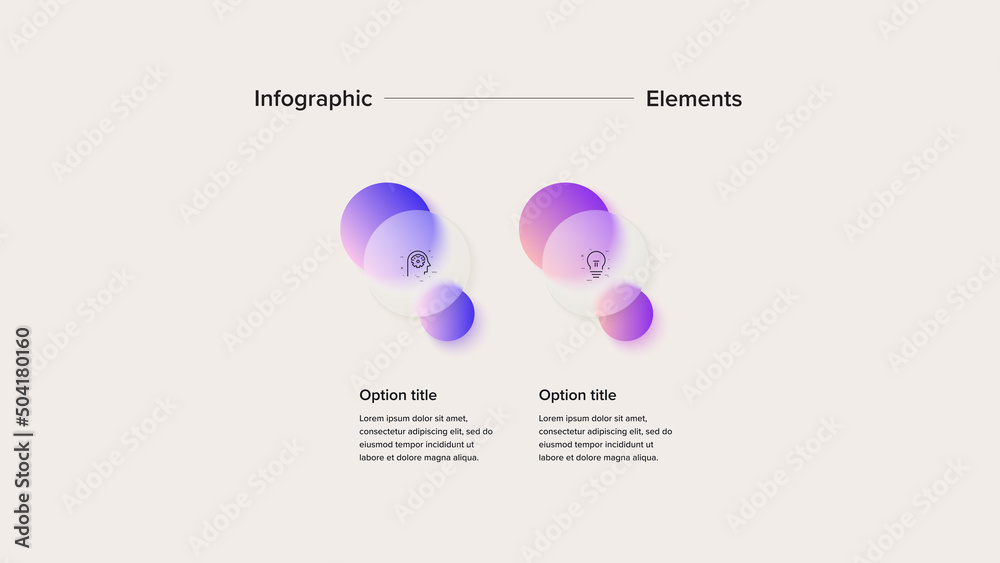 Infographic Elements

Option title

Lorem ipsum dolor sit amet, consectetur adipiscing elit, sed do eiusmod tempor incididunt ut labore et dolore magna aliqua.

Option title

Lorem ipsum dolor sit amet, consectetur adipiscing elit, sed do eiusmod tempor incididunt ut labore et dolore magna aliqua.

Adobe Stock | #504180160