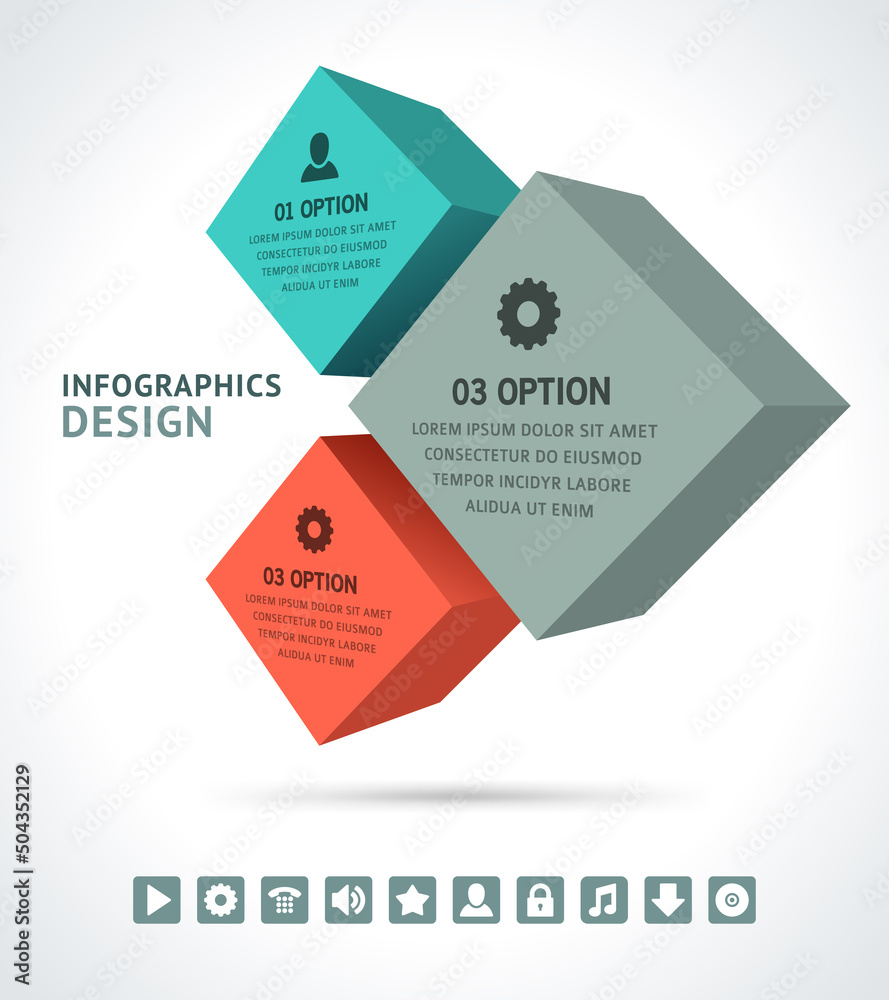 01 OPTION
LOREM IPSUM DOLOR SIT AMET
CONSECTETUR DO EIUSMOD
TEMPOR INCIDYR LABORE
ALIDUA UT ENIM

INFOGRAPHICS
DESIGN

03 OPTION
LOREM IPSUM DOLOR SIT AMET
CONSECTETUR DO EIUSMOD
TEMPOR INCIDYR LABORE
ALIDUA UT ENIM

03 OPTION
LOREM IPSUM DOLOR SIT AMET
CONSECTETUR DO EIUSMOD
TEMPOR INCIDYR LABORE
ALIDUA UT ENIM

Adobe Stock | #504352129