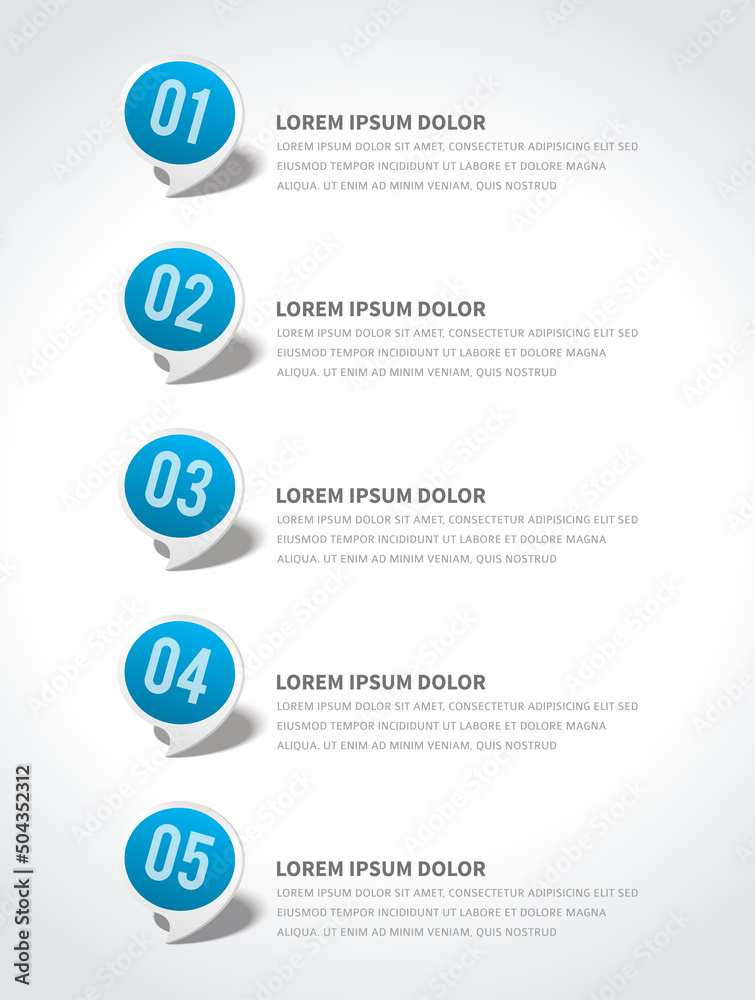 01
LOREM IPSUM DOLOR
LOREM IPSUM DOLOR SIT AMET, CONSECTETUR ADIPISICING ELIT SED EIUSMOD TEMPOR INCIDIDUNT UT LABORE ET DOLORE MAGNA ALIQUA. UT ENIM AD MINIM VENIAM, QUIS NOSTRUD

02
LOREM IPSUM DOLOR
LOREM IPSUM DOLOR SIT AMET, CONSECTETUR ADIPISICING ELIT SED EIUSMOD TEMPOR INCIDIDUNT UT LABORE ET DOLORE MAGNA ALIQUA. UT ENIM AD MINIM VENIAM, QUIS NOSTRUD

03
LOREM IPSUM DOLOR
LOREM IPSUM DOLOR SIT AMET, CONSECTETUR ADIPISICING ELIT SED EIUSMOD TEMPOR INCIDIDUNT UT LABORE ET DOLORE MAGNA ALIQUA. UT ENIM AD MINIM VENIAM, QUIS NOSTRUD

04
LOREM IPSUM DOLOR
LOREM IPSUM DOLOR SIT AMET, CONSECTETUR ADIPISICING ELIT SED EIUSMOD TEMPOR INCIDIDUNT UT LABORE ET DOLORE MAGNA ALIQUA. UT ENIM AD MINIM VENIAM, QUIS NOSTRUD

05
LOREM IPSUM DOLOR
LOREM IPSUM DOLOR SIT AMET, CONSECTETUR ADIPISICING ELIT SED EIUSMOD TEMPOR INCIDIDUNT UT LABORE ET DOLORE MAGNA ALIQUA. UT ENIM AD MINIM VENIAM, QUIS NOSTRUD

Adobe Stock | #504352312