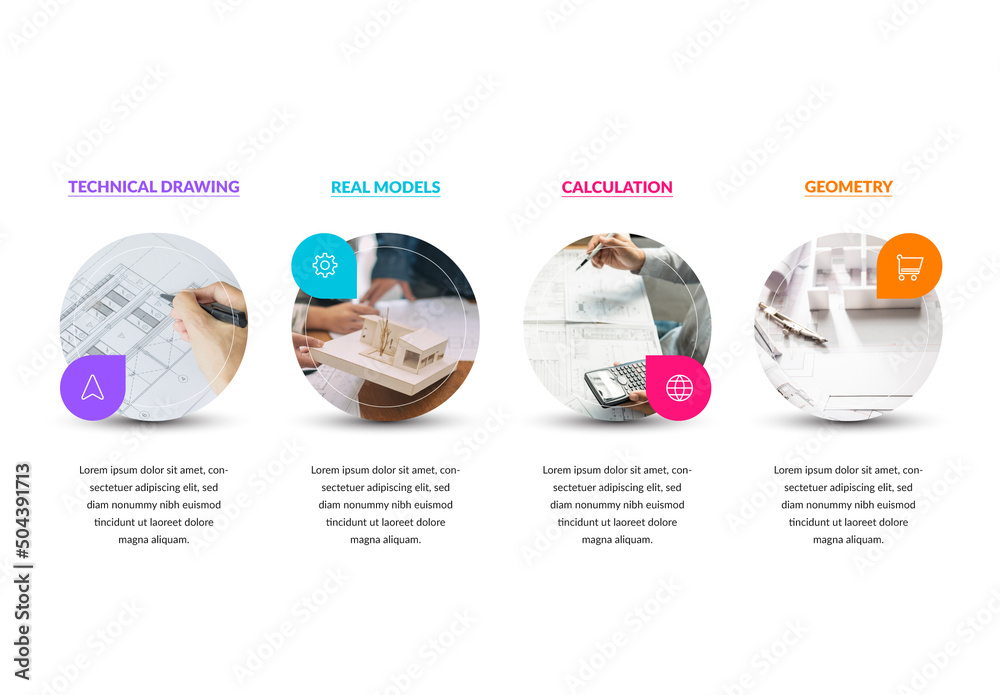 TECHNICAL DRAWING

Lorem ipsum dolor sit amet, consectetuer adipiscing elit, sed diam nonummy nibh euismod tincidunt ut laoreet dolore magna aliquam.

REAL MODELS

Lorem ipsum dolor sit amet, consectetuer adipiscing elit, sed diam nonummy nibh euismod tincidunt ut laoreet dolore magna aliquam.

CALCULATION

Lorem ipsum dolor sit amet, consectetuer adipiscing elit, sed diam nonummy nibh euismod tincidunt ut laoreet dolore magna aliquam.

GEOMETRY

Lorem ipsum dolor sit amet, consectetuer adipiscing elit, sed diam nonummy nibh euismod tincidunt ut laoreet dolore magna aliquam.

Adobe Stock | #504391713