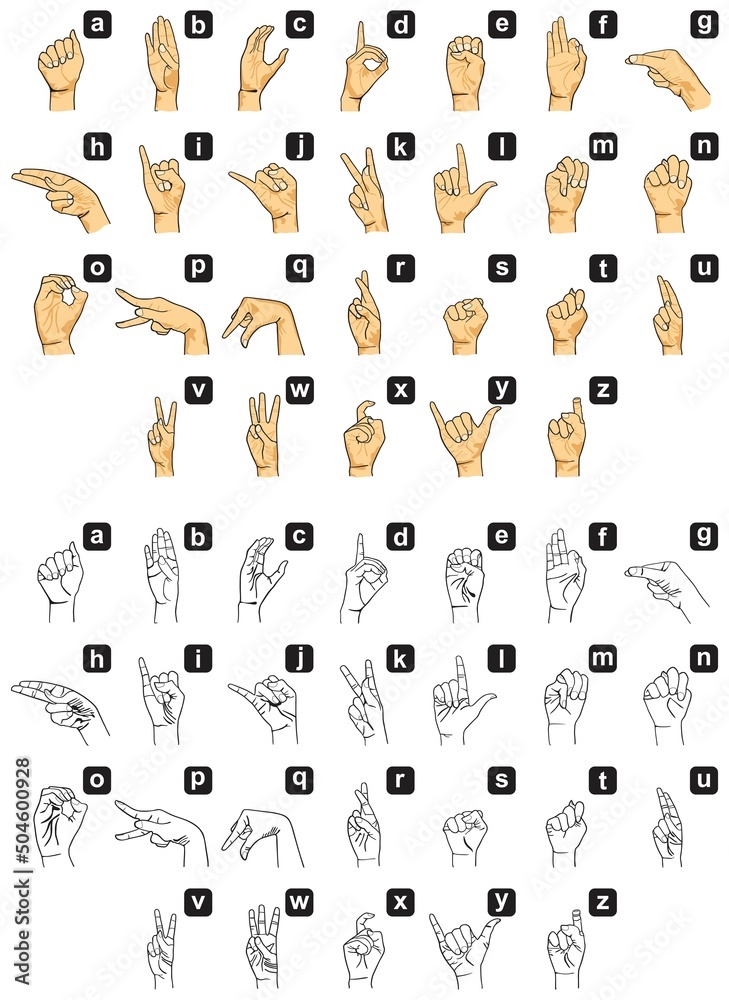 a b c d e f g
h i j k l m n
o p q r s t u
v w x y z

a b c d e f g
h i j k l m n
o p q r s t u
v w x y z

Adobe Stock | #504600928