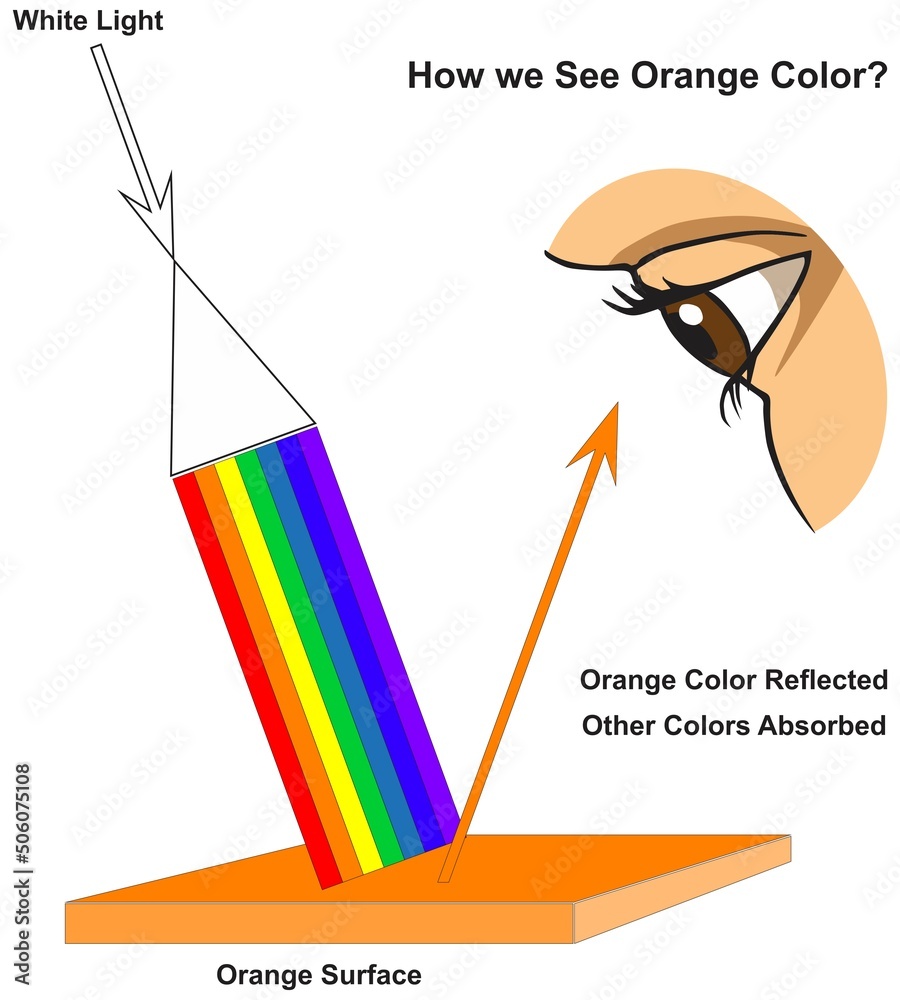 White Light

How we See Orange Color?

Orange Color Reflected

Other Colors Absorbed

Orange Surface

Adobe Stock | #506075108