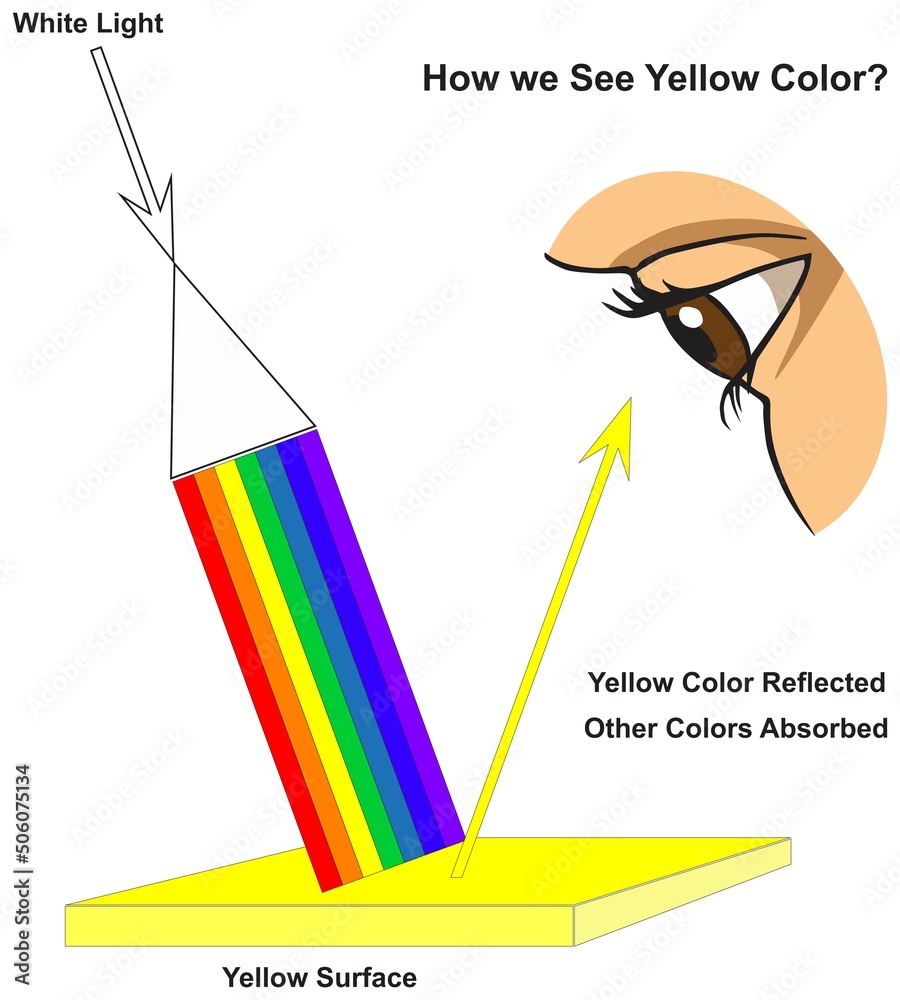 White Light

How we See Yellow Color?

Yellow Color Reflected
Other Colors Absorbed

Yellow Surface

Adobe Stock | #506075134