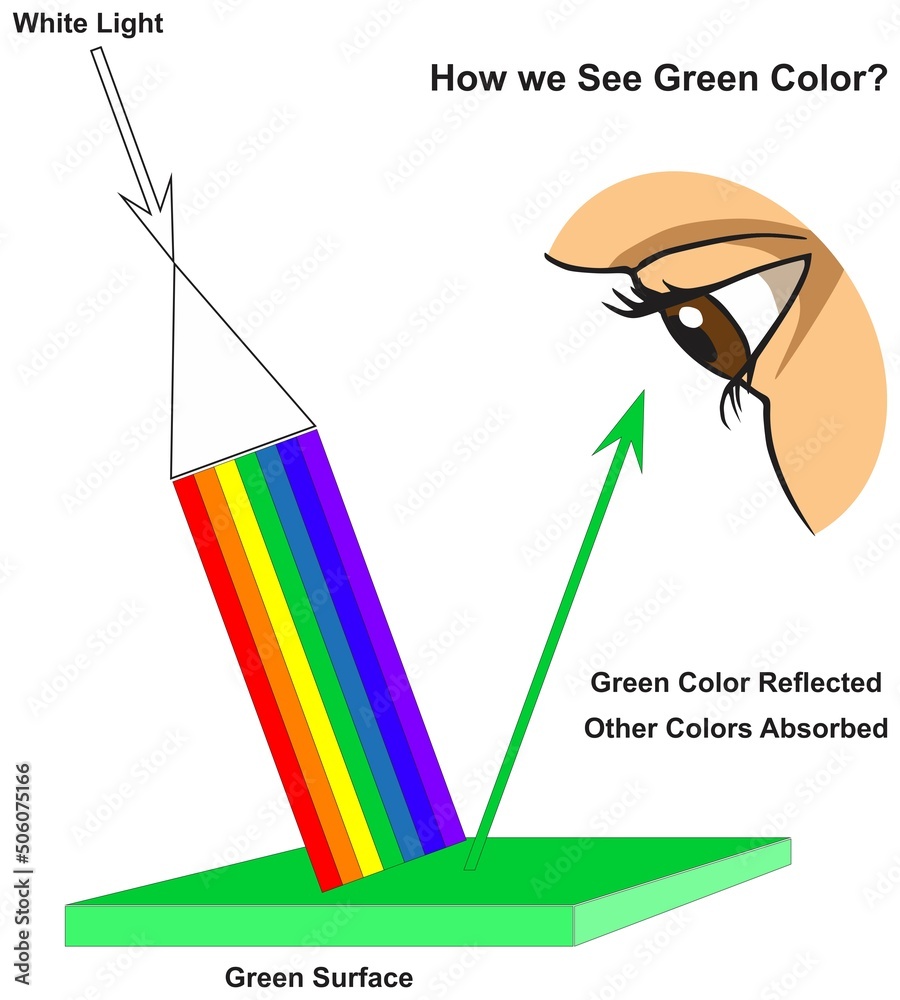 White Light

How we See Green Color?

Green Color Reflected
Other Colors Absorbed

Green Surface

Adobe Stock | #506075166