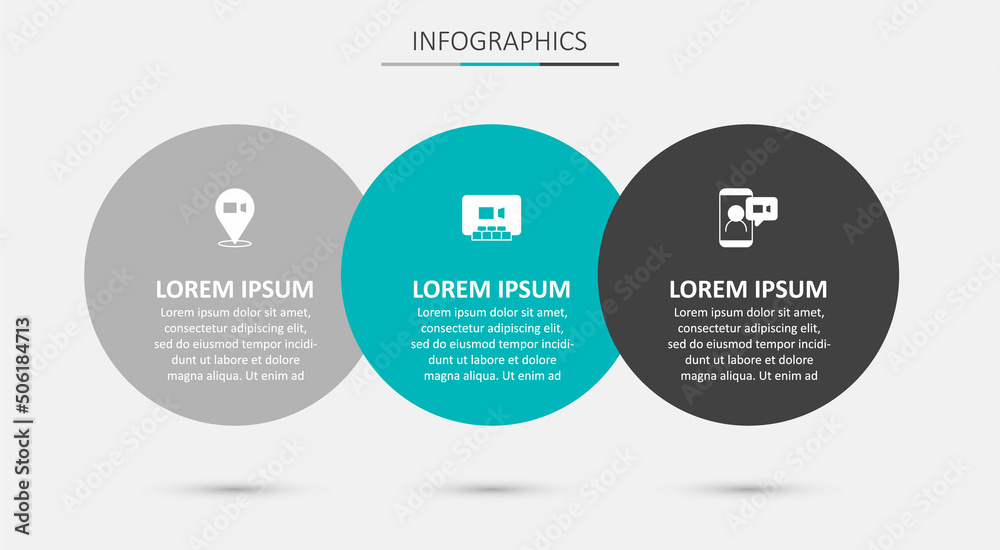 INFOGRAPHICS

LOREM IPSUM
Lorem ipsum dolor sit amet, consectetur adipiscing elit, sed do eiusmod tempor incididunt ut labore et dolore magna aliqua. Ut enim ad

LOREM IPSUM
Lorem ipsum dolor sit amet, consectetur adipiscing elit, sed do eiusmod tempor incididunt ut labore et dolore magna aliqua. Ut enim ad

LOREM IPSUM
Lorem ipsum dolor sit amet, consectetur adipiscing elit, sed do eiusmod tempor incididunt ut labore et dolore magna aliqua. Ut enim ad

Adobe Stock | #506184713