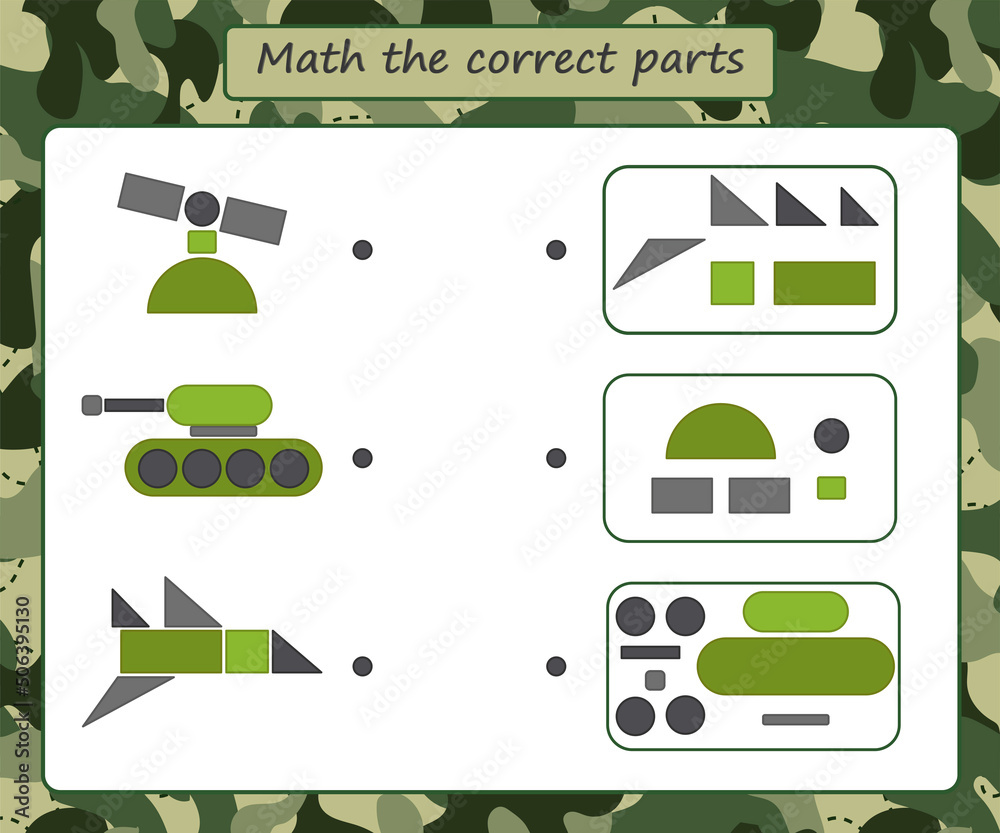 Math the correct parts

Adobe Stock | #506395130