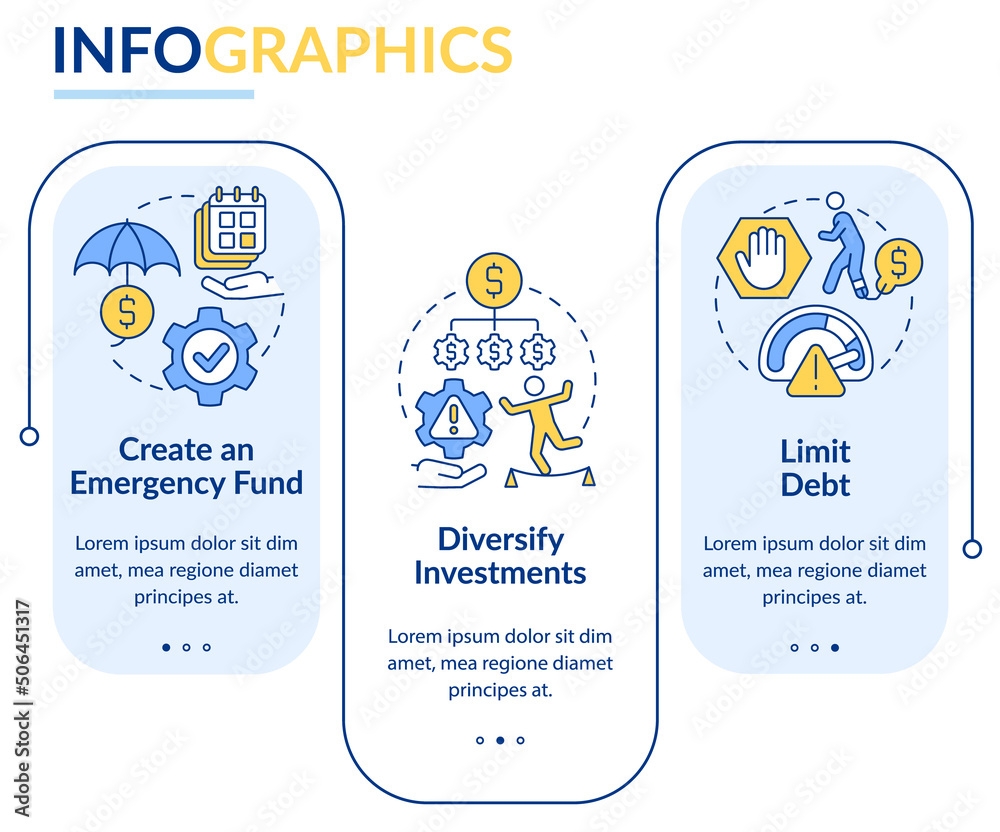 INFOGRAPHICS

Create an Emergency Fund

Lorem ipsum dolor sit dim amet, mea regione diamet principes at.

Diversify Investments

Lorem ipsum dolor sit dim amet, mea regione diamet principes at.

Limit Debt

Lorem ipsum dolor sit dim amet, mea regione diamet principes at.

Adobe Stock | #506451317