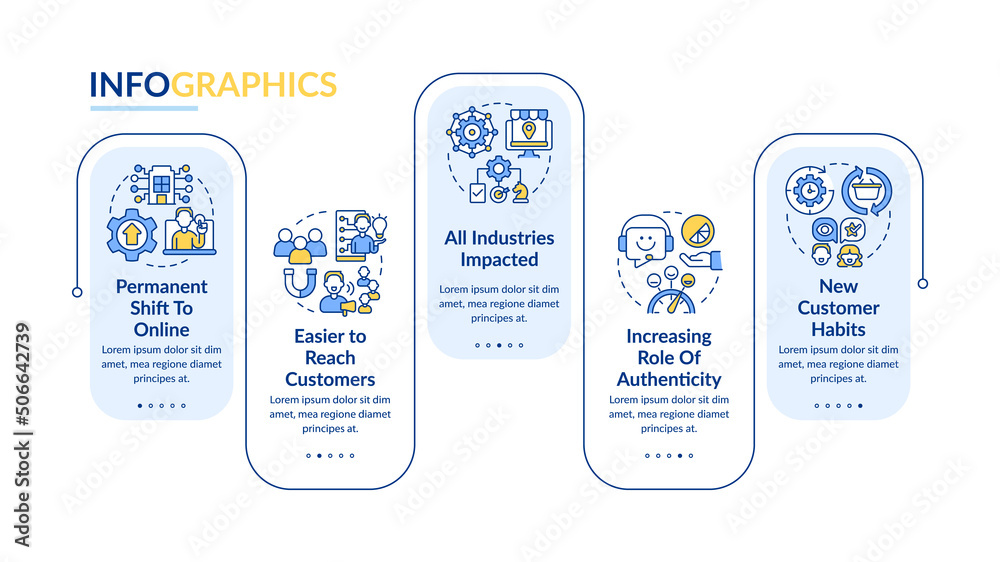 INFOGRAPHICS

Permanent Shift To Online

Lorem ipsum dolor sit dim amet, mea regione diamet principes at.

Easier to Reach Customers

Lorem ipsum dolor sit dim amet, mea regione diamet principes at.

All Industries Impacted

Lorem ipsum dolor sit dim amet, mea regione diamet principes at.

Increasing Role Of Authenticity

Lorem ipsum dolor sit dim amet, mea regione diamet principes at.

New Customer Habits

Lorem ipsum dolor sit dim amet, mea regione diamet principes at.

Adobe Stock | #506642739