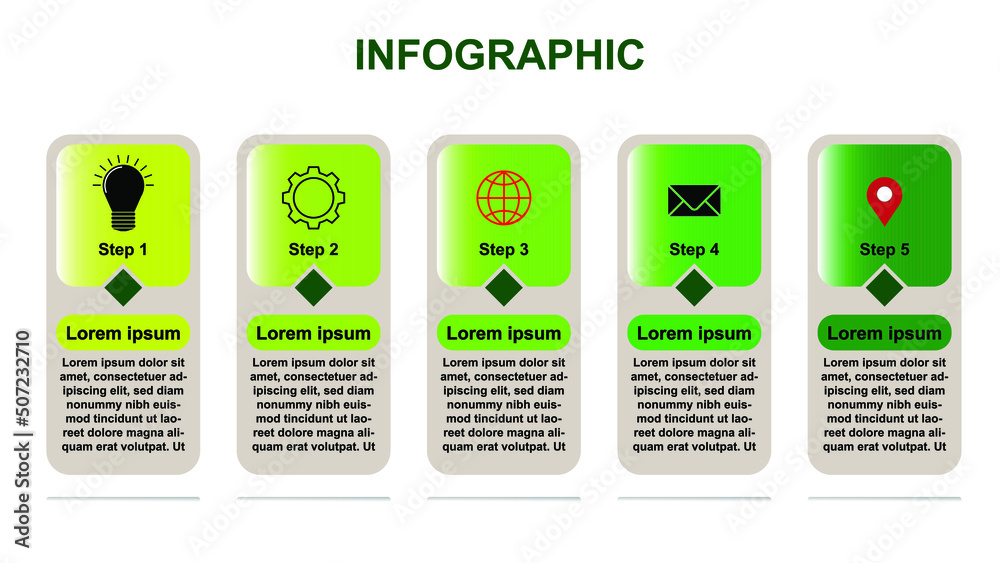 INFOGRAPHIC

Step 1

Lorem ipsum

Lorem ipsum dolor sit amet, consectetuer adipiscing elit, sed diam nonummy nibh euismod tincidunt ut laoreet dolore magna aliquam erat volutpat. Ut

Step 2

Lorem ipsum

Lorem ipsum dolor sit amet, consectetuer adipiscing elit, sed diam nonummy nibh euismod tincidunt ut laoreet dolore magna aliquam erat volutpat. Ut

Step 3

Lorem ipsum

Lorem ipsum dolor sit amet, consectetuer adipiscing elit, sed diam nonummy nibh euismod tincidunt ut laoreet dolore magna aliquam erat volutpat. Ut

Step 4

Lorem ipsum

Lorem ipsum dolor sit amet, consectetuer adipiscing elit, sed diam nonummy nibh euismod tincidunt ut laoreet dolore magna aliquam erat volutpat. Ut

Step 5

Lorem ipsum

Lorem ipsum dolor sit amet, consectetuer adipiscing elit, sed diam nonummy nibh euismod tincidunt ut laoreet dolore magna aliquam erat volutpat. Ut

Adobe Stock | #507232710