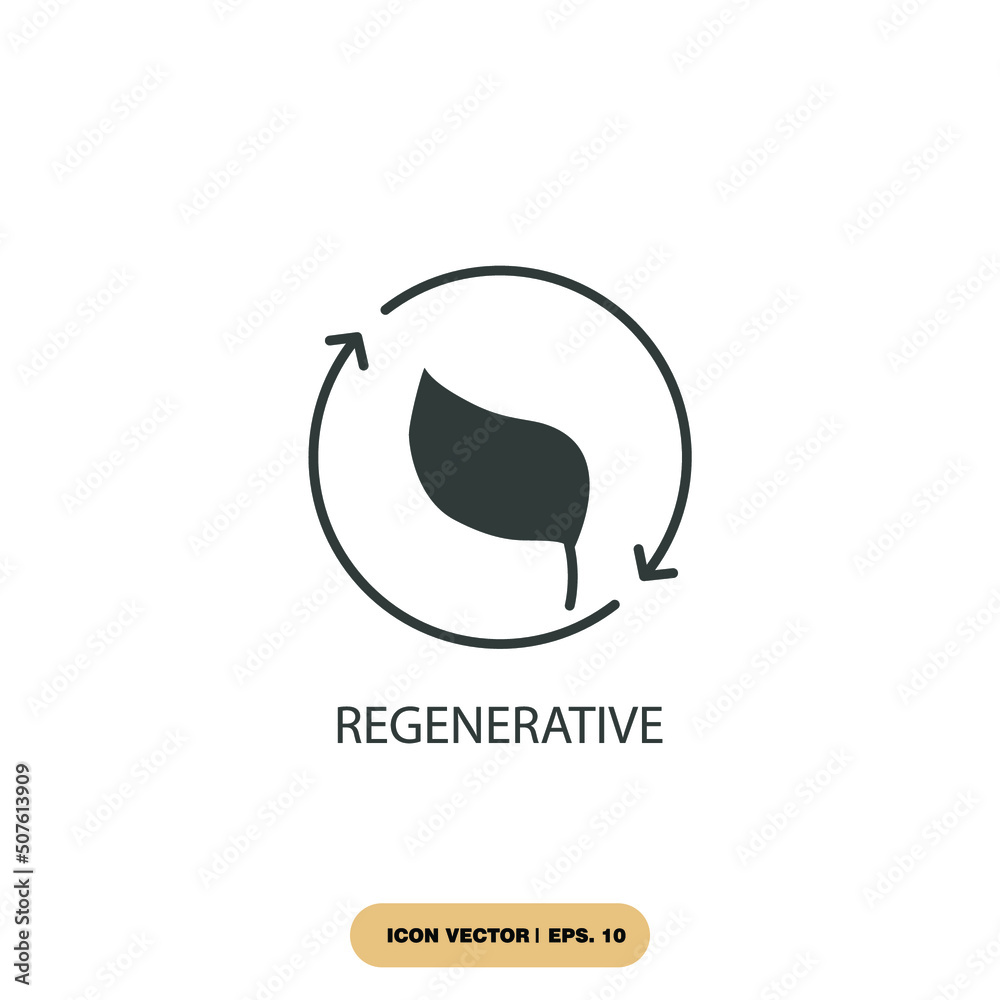 REGENERATIVE

ICON VECTOR | EPS. 10

Adobe Stock | #507613909