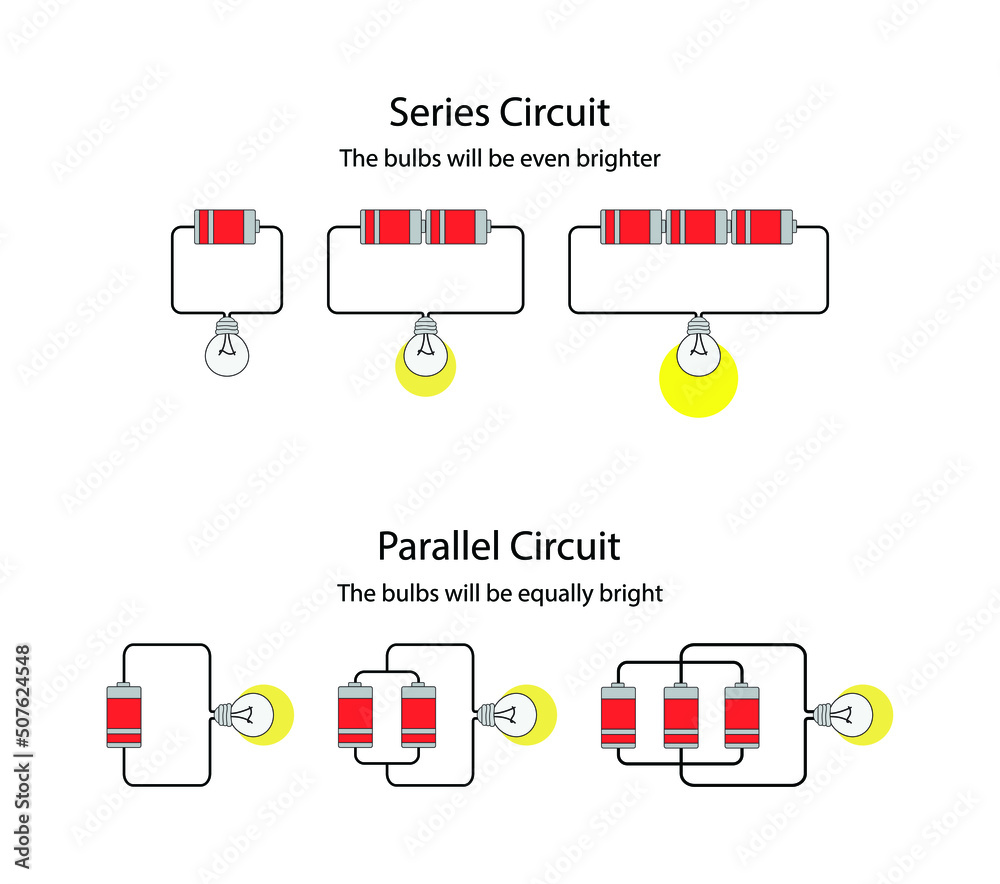 Series Circuit
The bulbs will be even brighter

Parallel Circuit
The bulbs will be equally bright

Adobe Stock | #507624548