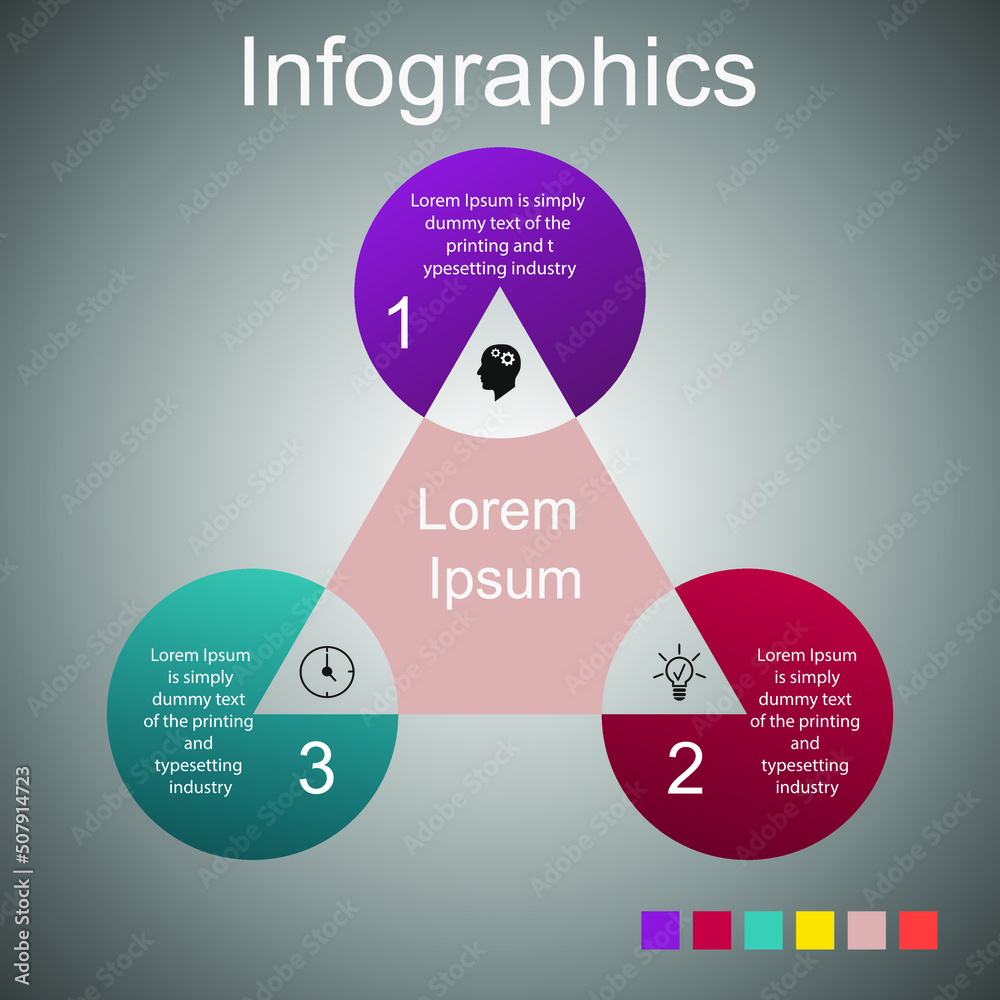 Infographics

Lorem Ipsum is simply dummy text of the printing and t ypesetting industry

1

Lorem Ipsum

Lorem Ipsum is simply dummy text of the printing and typesetting industry

3

Lorem Ipsum is simply dummy text of the printing and typesetting industry

2

Adobe Stock | #507914723