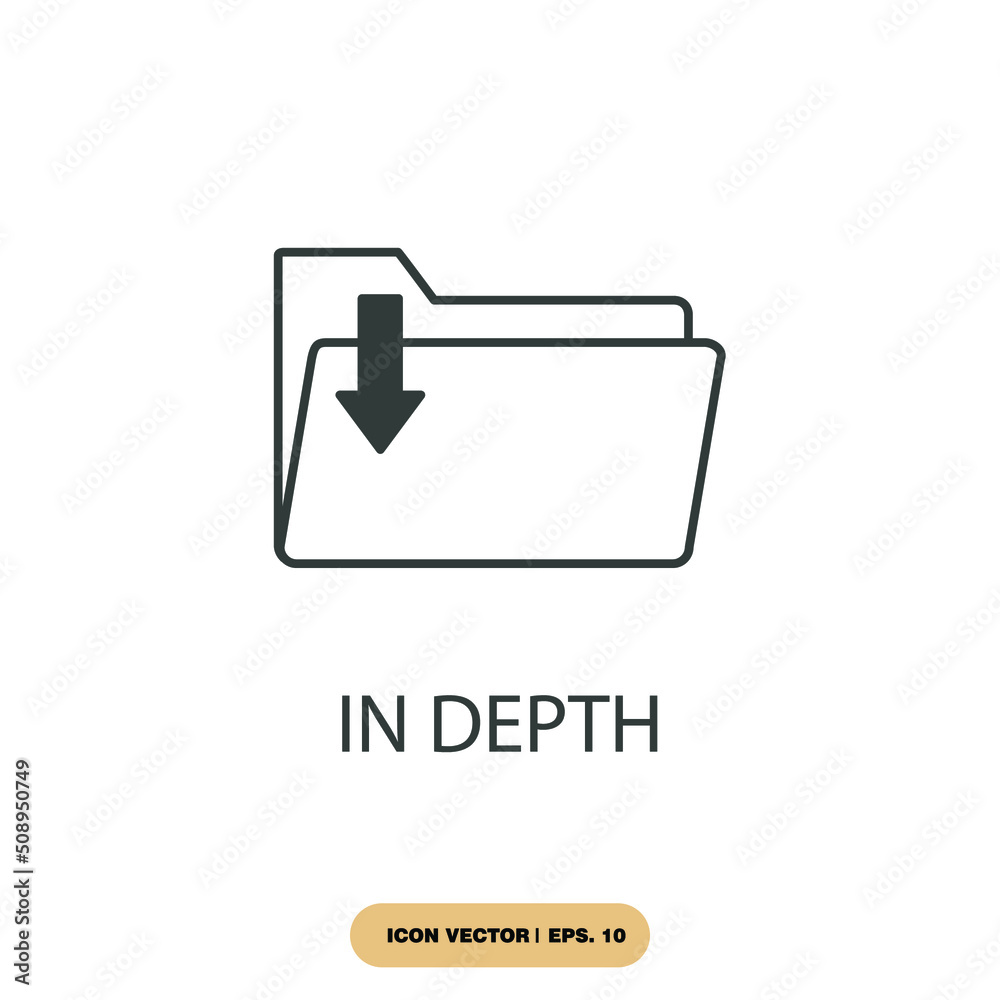 IN DEPTH

ICON VECTOR | EPS. 10

Adobe Stock | #508950749