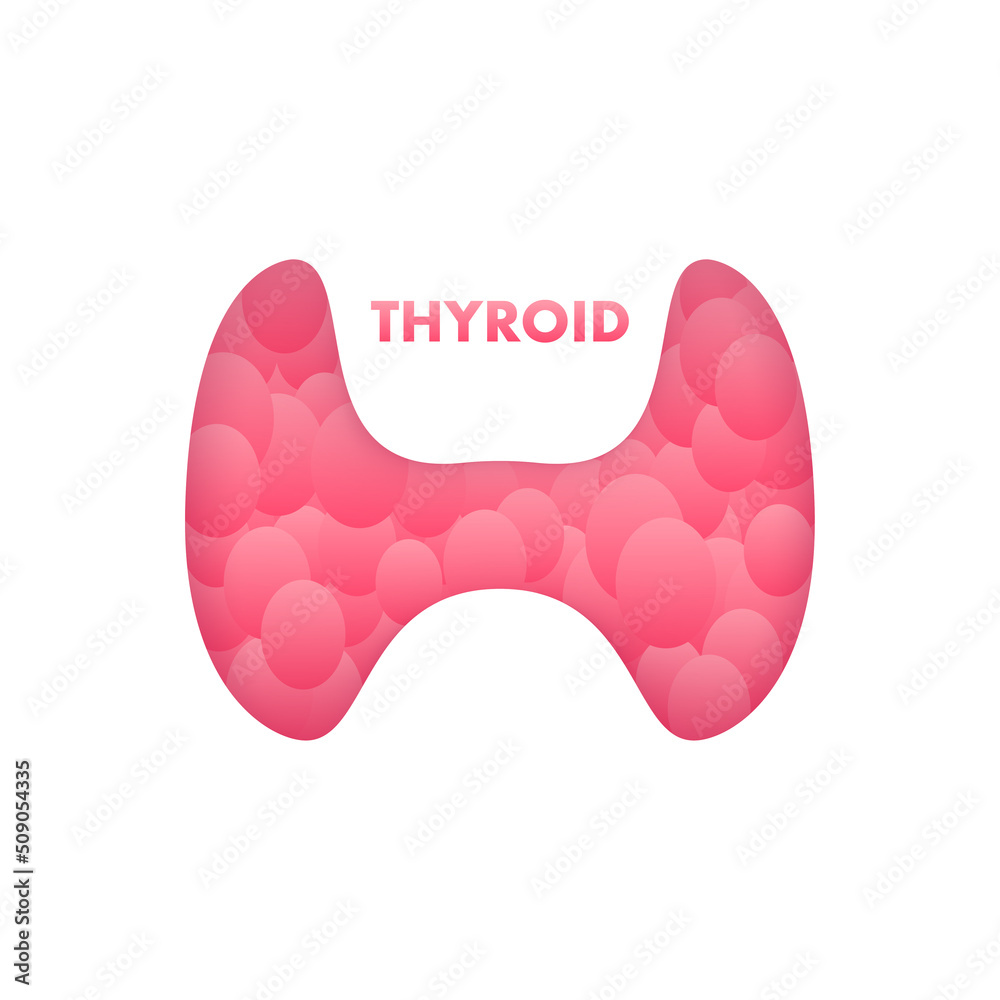 THYROID

Adobe Stock | #509054335